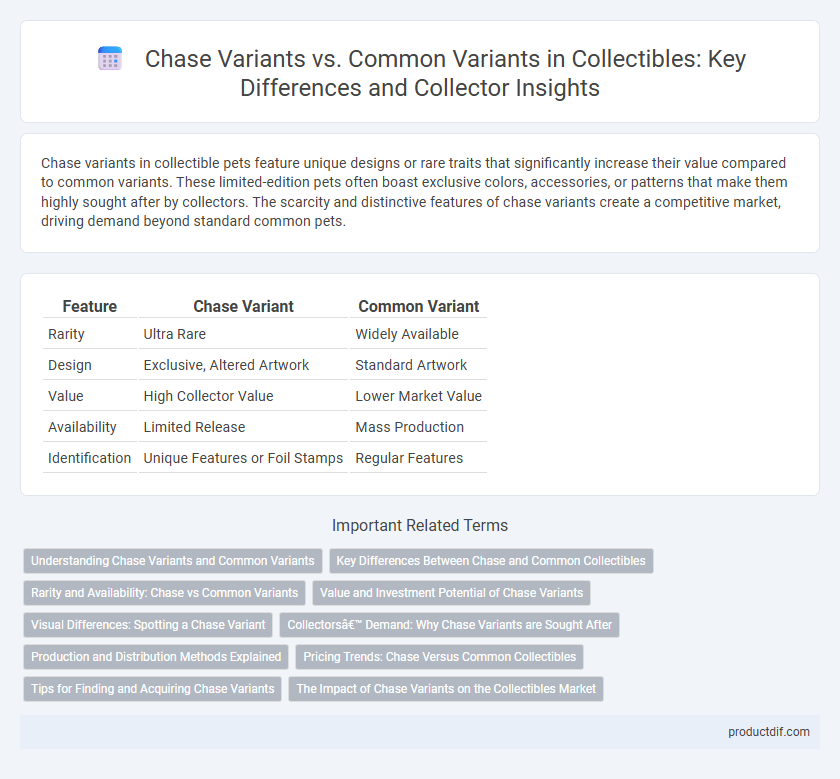 Chase Variants vs. Common Variants in Collectibles: Key Differences and Collector Insights

Chase variants in collectible pets feature unique designs or rare traits that significantly increase their value compared to common variants. These limited-edition pets often boast exclusive colors, accessories, or patterns that make them highly sought after by collectors. The scarcity and distinctive features of chase variants create a competitive market, driving demand beyond standard common pets.

| Feature | Chase Variant | Common Variant |
|---|---|---|
| Rarity | Ultra Rare | Widely Available |
| Design | Exclusive, Altered Artwork | Standard Artwork |
| Value | High Collector Value | Lower Market Value |
| Availability | Limited Release | Mass Production |
| Identification | Unique Features or Foil Stamps | Regular Features |

Important Related Terms

Understanding Chase Variants and Common Variants
Key Differences Between Chase and Common Collectibles
Rarity and Availability: Chase vs Common Variants
Value and Investment Potential of Chase Variants
Visual Differences: Spotting a Chase Variant
Collectorsâ€™ Demand: Why Chase Variants are Sought After
Production and Distribution Methods Explained
Pricing Trends: Chase Versus Common Collectibles
Tips for Finding and Acquiring Chase Variants
The Impact of Chase Variants on the Collectibles Market

productdif.com