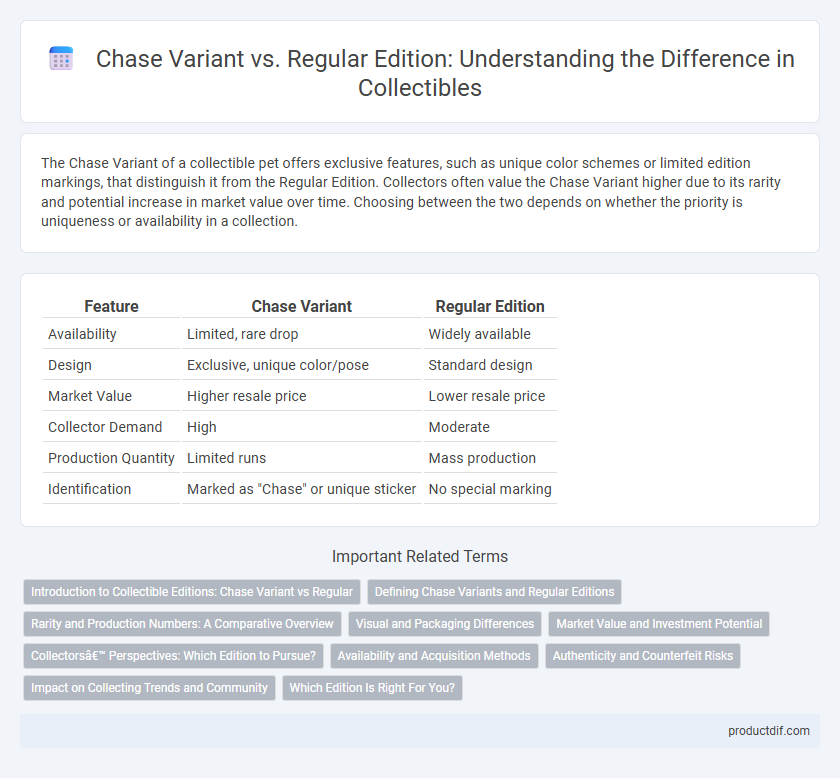 Chase Variant vs. Regular Edition: Understanding the Difference in Collectibles

The Chase Variant of a collectible pet offers exclusive features, such as unique color schemes or limited edition markings, that distinguish it from the Regular Edition. Collectors often value the Chase Variant higher due to its rarity and potential increase in market value over time. Choosing between the two depends on whether the priority is uniqueness or availability in a collection.

| Feature | Chase Variant | Regular Edition |
|---|---|---|
| Availability | Limited, rare drop | Widely available |
| Design | Exclusive, unique color/pose | Standard design |
| Market Value | Higher resale price | Lower resale price |
| Collector Demand | High | Moderate |
| Production Quantity | Limited runs | Mass production |
| Identification | Marked as "Chase" or unique sticker | No special marking |

Important Related Terms

Introduction to Collectible Editions: Chase Variant vs Regular
Defining Chase Variants and Regular Editions
Rarity and Production Numbers: A Comparative Overview
Visual and Packaging Differences
Market Value and Investment Potential
Collectorsâ€™ Perspectives: Which Edition to Pursue?
Availability and Acquisition Methods
Authenticity and Counterfeit Risks
Impact on Collecting Trends and Community
Which Edition Is Right For You?

productdif.com