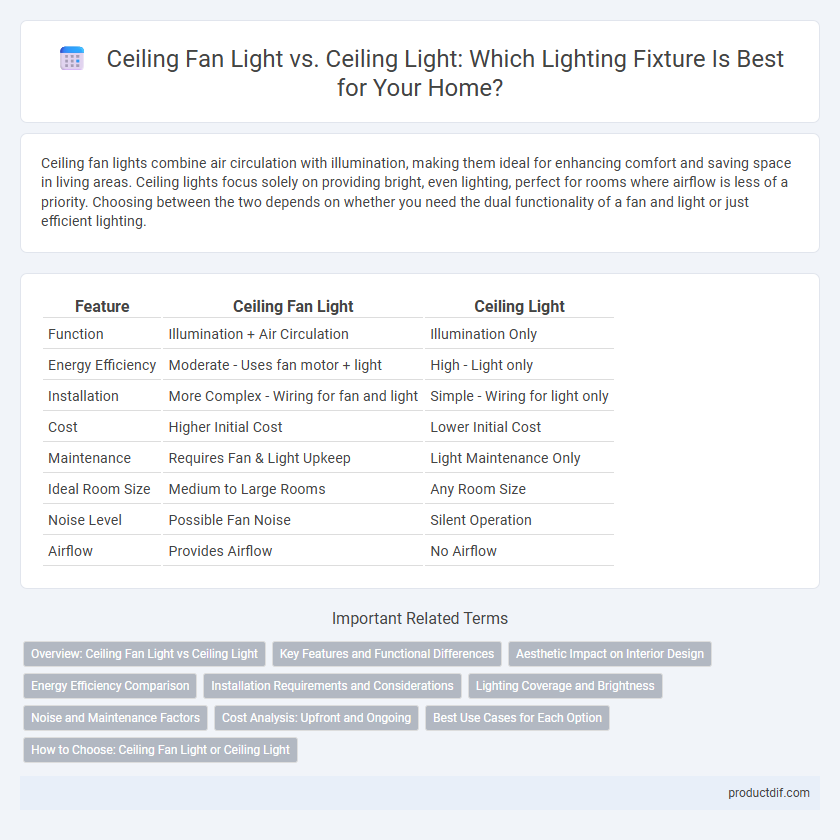 Ceiling Fan Light vs. Ceiling Light: Which Lighting Fixture Is Best for Your Home?

Ceiling fan lights combine air circulation with illumination, making them ideal for enhancing comfort and saving space in living areas. Ceiling lights focus solely on providing bright, even lighting, perfect for rooms where airflow is less of a priority. Choosing between the two depends on whether you need the dual functionality of a fan and light or just efficient lighting.

| Feature | Ceiling Fan Light | Ceiling Light |
|---|---|---|
| Function | Illumination + Air Circulation | Illumination Only |
| Energy Efficiency | Moderate - Uses fan motor + light | High - Light only |
| Installation | More Complex - Wiring for fan and light | Simple - Wiring for light only |
| Cost | Higher Initial Cost | Lower Initial Cost |
| Maintenance | Requires Fan & Light Upkeep | Light Maintenance Only |
| Ideal Room Size | Medium to Large Rooms | Any Room Size |
| Noise Level | Possible Fan Noise | Silent Operation |
| Airflow | Provides Airflow | No Airflow |

Important Related Terms

Overview: Ceiling Fan Light vs Ceiling Light
Key Features and Functional Differences
Aesthetic Impact on Interior Design
Energy Efficiency Comparison
Installation Requirements and Considerations
Lighting Coverage and Brightness
Noise and Maintenance Factors
Cost Analysis: Upfront and Ongoing
Best Use Cases for Each Option
How to Choose: Ceiling Fan Light or Ceiling Light

productdif.com