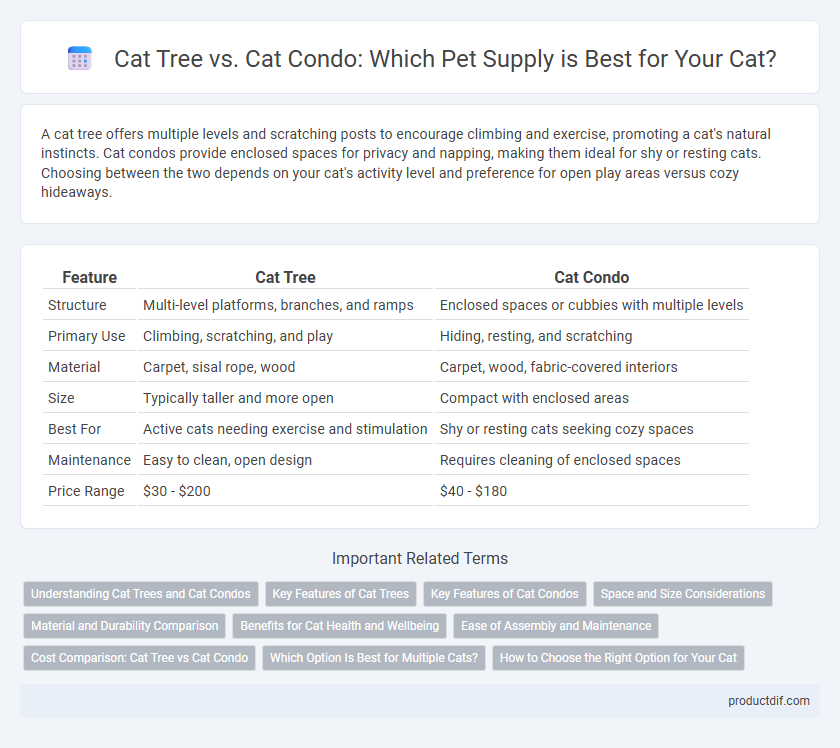 Cat Tree vs. Cat Condo: Which Pet Supply is Best for Your Cat?

A cat tree offers multiple levels and scratching posts to encourage climbing and exercise, promoting a cat's natural instincts. Cat condos provide enclosed spaces for privacy and napping, making them ideal for shy or resting cats. Choosing between the two depends on your cat's activity level and preference for open play areas versus cozy hideaways.

| Feature | Cat Tree | Cat Condo |
|---|---|---|
| Structure | Multi-level platforms, branches, and ramps | Enclosed spaces or cubbies with multiple levels |
| Primary Use | Climbing, scratching, and play | Hiding, resting, and scratching |
| Material | Carpet, sisal rope, wood | Carpet, wood, fabric-covered interiors |
| Size | Typically taller and more open | Compact with enclosed areas |
| Best For | Active cats needing exercise and stimulation | Shy or resting cats seeking cozy spaces |
| Maintenance | Easy to clean, open design | Requires cleaning of enclosed spaces |
| Price Range | \$30 - \$200 | \$40 - \$180 |

Important Related Terms

Understanding Cat Trees and Cat Condos
Key Features of Cat Trees
Key Features of Cat Condos
Space and Size Considerations
Material and Durability Comparison
Benefits for Cat Health and Wellbeing
Ease of Assembly and Maintenance
Cost Comparison: Cat Tree vs Cat Condo
Which Option Is Best for Multiple Cats?
How to Choose the Right Option for Your Cat

productdif.com