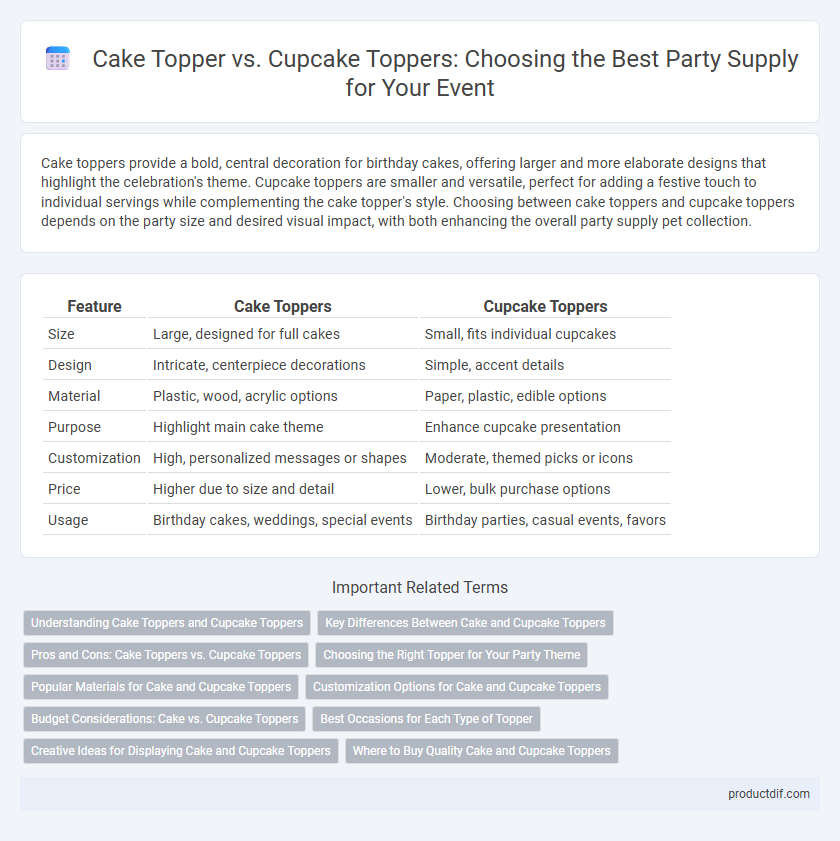 Cake Topper vs. Cupcake Toppers: Choosing the Best Party Supply for Your Event

Cake toppers provide a bold, central decoration for birthday cakes, offering larger and more elaborate designs that highlight the celebration's theme. Cupcake toppers are smaller and versatile, perfect for adding a festive touch to individual servings while complementing the cake topper's style. Choosing between cake toppers and cupcake toppers depends on the party size and desired visual impact, with both enhancing the overall party supply pet collection.

| Feature | Cake Toppers | Cupcake Toppers |
|---|---|---|
| Size | Large, designed for full cakes | Small, fits individual cupcakes |
| Design | Intricate, centerpiece decorations | Simple, accent details |
| Material | Plastic, wood, acrylic options | Paper, plastic, edible options |
| Purpose | Highlight main cake theme | Enhance cupcake presentation |
| Customization | High, personalized messages or shapes | Moderate, themed picks or icons |
| Price | Higher due to size and detail | Lower, bulk purchase options |
| Usage | Birthday cakes, weddings, special events | Birthday parties, casual events, favors |

Important Related Terms

Understanding Cake Toppers and Cupcake Toppers
Key Differences Between Cake and Cupcake Toppers
Pros and Cons: Cake Toppers vs. Cupcake Toppers
Choosing the Right Topper for Your Party Theme
Popular Materials for Cake and Cupcake Toppers
Customization Options for Cake and Cupcake Toppers
Budget Considerations: Cake vs. Cupcake Toppers
Best Occasions for Each Type of Topper
Creative Ideas for Displaying Cake and Cupcake Toppers
Where to Buy Quality Cake and Cupcake Toppers

productdif.com