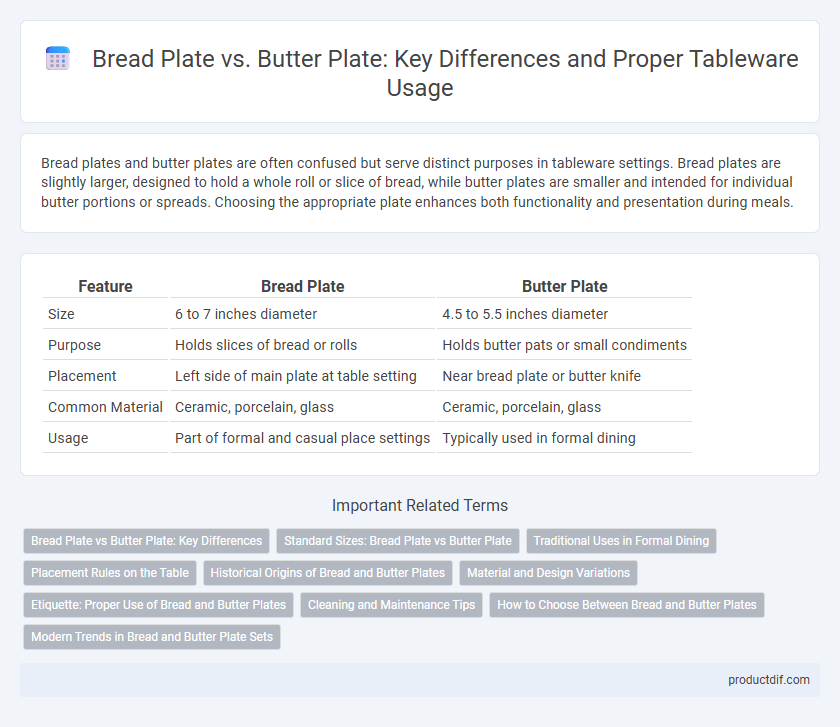 Bread Plate vs. Butter Plate: Key Differences and Proper Tableware Usage

Bread plates and butter plates are often confused but serve distinct purposes in tableware settings. Bread plates are slightly larger, designed to hold a whole roll or slice of bread, while butter plates are smaller and intended for individual butter portions or spreads. Choosing the appropriate plate enhances both functionality and presentation during meals.

| Feature | Bread Plate | Butter Plate |
|---|---|---|
| Size | 6 to 7 inches diameter | 4.5 to 5.5 inches diameter |
| Purpose | Holds slices of bread or rolls | Holds butter pats or small condiments |
| Placement | Left side of main plate at table setting | Near bread plate or butter knife |
| Common Material | Ceramic, porcelain, glass | Ceramic, porcelain, glass |
| Usage | Part of formal and casual place settings | Typically used in formal dining |

Important Related Terms

Bread Plate vs Butter Plate: Key Differences
Standard Sizes: Bread Plate vs Butter Plate
Traditional Uses in Formal Dining
Placement Rules on the Table
Historical Origins of Bread and Butter Plates
Material and Design Variations
Etiquette: Proper Use of Bread and Butter Plates
Cleaning and Maintenance Tips
How to Choose Between Bread and Butter Plates
Modern Trends in Bread and Butter Plate Sets

productdif.com