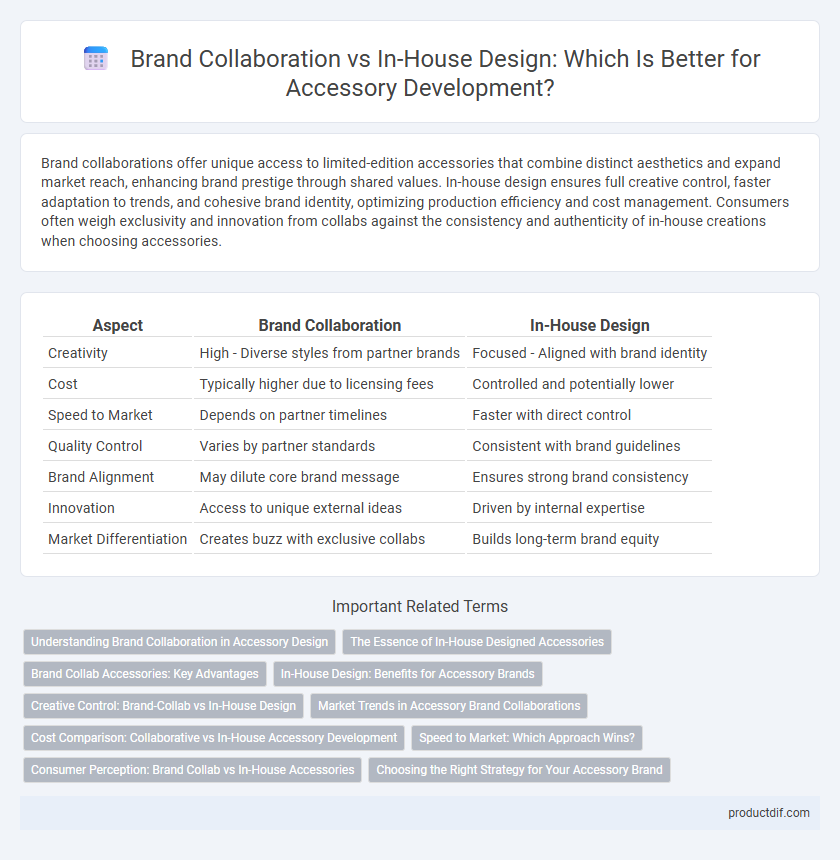 Brand Collaboration vs In-House Design: Which Is Better for Accessory Development?

Brand collaborations offer unique access to limited-edition accessories that combine distinct aesthetics and expand market reach, enhancing brand prestige through shared values. In-house design ensures full creative control, faster adaptation to trends, and cohesive brand identity, optimizing production efficiency and cost management. Consumers often weigh exclusivity and innovation from collabs against the consistency and authenticity of in-house creations when choosing accessories.

| Aspect | Brand Collaboration | In-House Design |
|---|---|---|
| Creativity | High - Diverse styles from partner brands | Focused - Aligned with brand identity |
| Cost | Typically higher due to licensing fees | Controlled and potentially lower |
| Speed to Market | Depends on partner timelines | Faster with direct control |
| Quality Control | Varies by partner standards | Consistent with brand guidelines |
| Brand Alignment | May dilute core brand message | Ensures strong brand consistency |
| Innovation | Access to unique external ideas | Driven by internal expertise |
| Market Differentiation | Creates buzz with exclusive collabs | Builds long-term brand equity |

Important Related Terms

Understanding Brand Collaboration in Accessory Design
The Essence of In-House Designed Accessories
Brand Collab Accessories: Key Advantages
In-House Design: Benefits for Accessory Brands
Creative Control: Brand-Collab vs In-House Design
Market Trends in Accessory Brand Collaborations
Cost Comparison: Collaborative vs In-House Accessory Development
Speed to Market: Which Approach Wins?
Consumer Perception: Brand Collab vs In-House Accessories
Choosing the Right Strategy for Your Accessory Brand

productdif.com