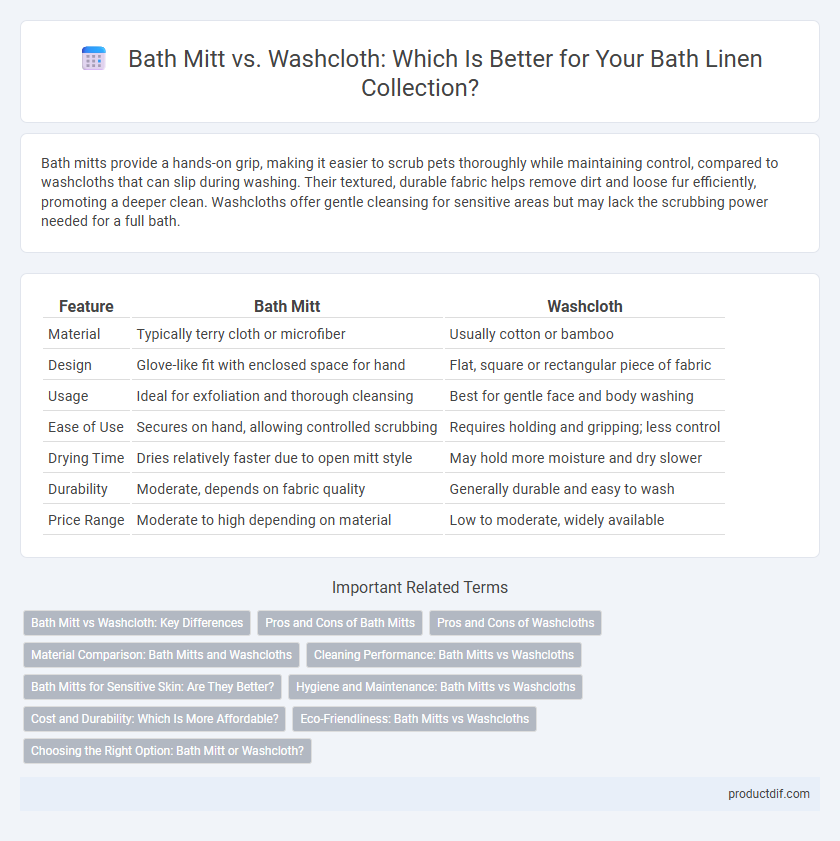 Bath Mitt vs. Washcloth: Which Is Better for Your Bath Linen Collection?

Bath mitts provide a hands-on grip, making it easier to scrub pets thoroughly while maintaining control, compared to washcloths that can slip during washing. Their textured, durable fabric helps remove dirt and loose fur efficiently, promoting a deeper clean. Washcloths offer gentle cleansing for sensitive areas but may lack the scrubbing power needed for a full bath.

| Feature | Bath Mitt | Washcloth |
|---|---|---|
| Material | Typically terry cloth or microfiber | Usually cotton or bamboo |
| Design | Glove-like fit with enclosed space for hand | Flat, square or rectangular piece of fabric |
| Usage | Ideal for exfoliation and thorough cleansing | Best for gentle face and body washing |
| Ease of Use | Secures on hand, allowing controlled scrubbing | Requires holding and gripping; less control |
| Drying Time | Dries relatively faster due to open mitt style | May hold more moisture and dry slower |
| Durability | Moderate, depends on fabric quality | Generally durable and easy to wash |
| Price Range | Moderate to high depending on material | Low to moderate, widely available |

Important Related Terms

Bath Mitt vs Washcloth: Key Differences
Pros and Cons of Bath Mitts
Pros and Cons of Washcloths
Material Comparison: Bath Mitts and Washcloths
Cleaning Performance: Bath Mitts vs Washcloths
Bath Mitts for Sensitive Skin: Are They Better?
Hygiene and Maintenance: Bath Mitts vs Washcloths
Cost and Durability: Which Is More Affordable?
Eco-Friendliness: Bath Mitts vs Washcloths
Choosing the Right Option: Bath Mitt or Washcloth?

productdif.com