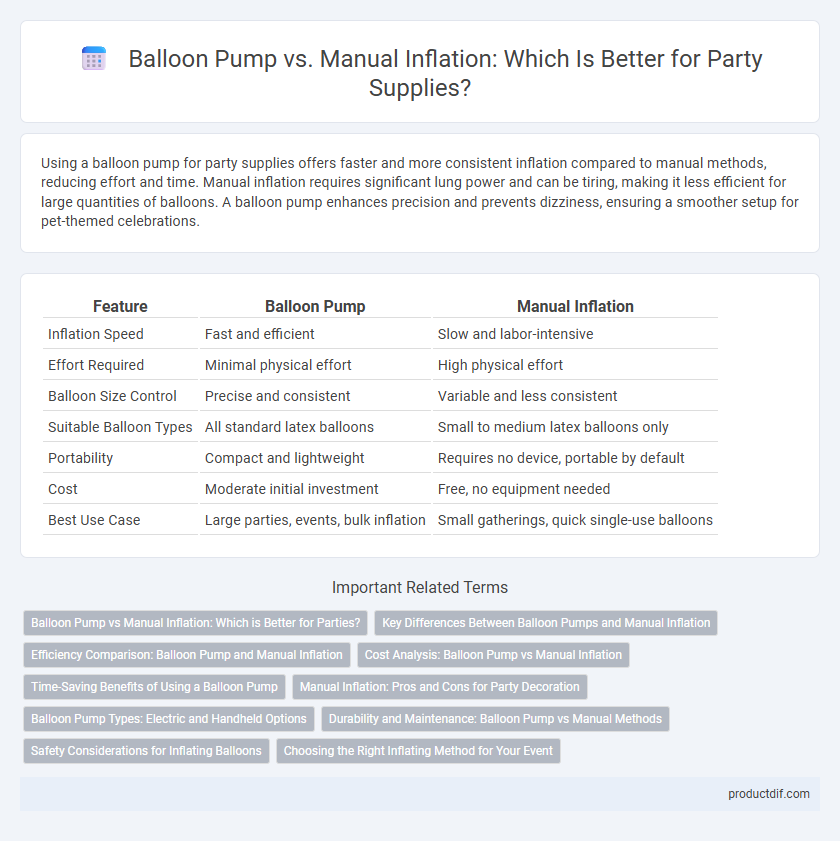 Balloon Pump vs. Manual Inflation: Which Is Better for Party Supplies?

Using a balloon pump for party supplies offers faster and more consistent inflation compared to manual methods, reducing effort and time. Manual inflation requires significant lung power and can be tiring, making it less efficient for large quantities of balloons. A balloon pump enhances precision and prevents dizziness, ensuring a smoother setup for pet-themed celebrations.

| Feature | Balloon Pump | Manual Inflation |
|---|---|---|
| Inflation Speed | Fast and efficient | Slow and labor-intensive |
| Effort Required | Minimal physical effort | High physical effort |
| Balloon Size Control | Precise and consistent | Variable and less consistent |
| Suitable Balloon Types | All standard latex balloons | Small to medium latex balloons only |
| Portability | Compact and lightweight | Requires no device, portable by default |
| Cost | Moderate initial investment | Free, no equipment needed |
| Best Use Case | Large parties, events, bulk inflation | Small gatherings, quick single-use balloons |

Important Related Terms

Balloon Pump vs Manual Inflation: Which is Better for Parties?

Key Differences Between Balloon Pumps and Manual Inflation

Efficiency Comparison: Balloon Pump and Manual Inflation

Cost Analysis: Balloon Pump vs Manual Inflation

Time-Saving Benefits of Using a Balloon Pump

Manual Inflation: Pros and Cons for Party Decoration

Balloon Pump Types: Electric and Handheld Options

Durability and Maintenance: Balloon Pump vs Manual Methods

Safety Considerations for Inflating Balloons

Choosing the Right Inflating Method for Your Event

productdif.com