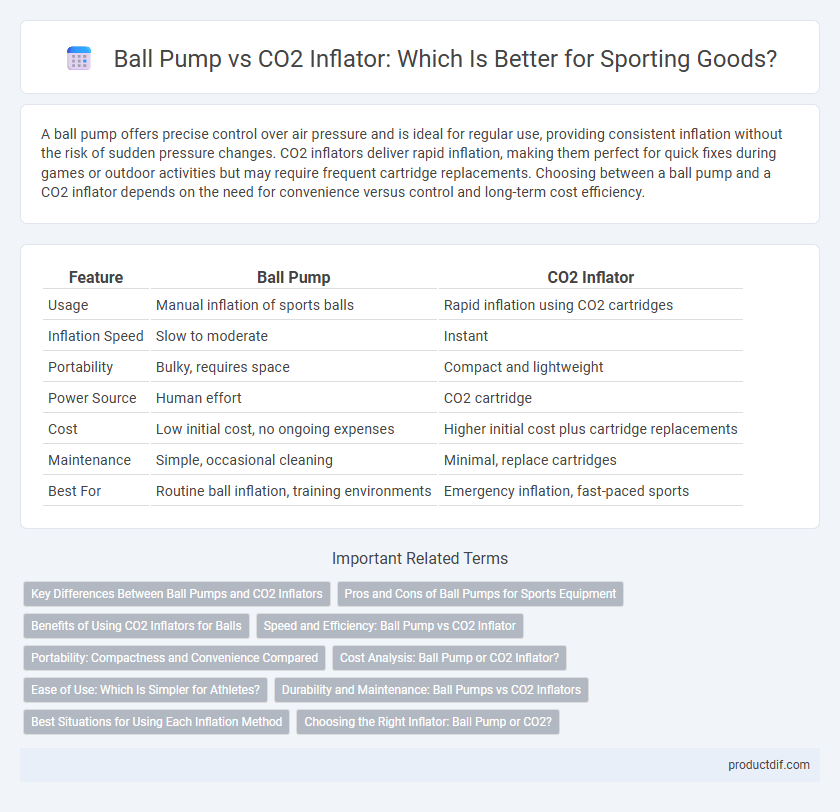 Ball Pump vs CO2 Inflator: Which Is Better for Sporting Goods?

A ball pump offers precise control over air pressure and is ideal for regular use, providing consistent inflation without the risk of sudden pressure changes. CO2 inflators deliver rapid inflation, making them perfect for quick fixes during games or outdoor activities but may require frequent cartridge replacements. Choosing between a ball pump and a CO2 inflator depends on the need for convenience versus control and long-term cost efficiency.

| Feature | Ball Pump | CO2 Inflator |
|---|---|---|
| Usage | Manual inflation of sports balls | Rapid inflation using CO2 cartridges |
| Inflation Speed | Slow to moderate | Instant |
| Portability | Bulky, requires space | Compact and lightweight |
| Power Source | Human effort | CO2 cartridge |
| Cost | Low initial cost, no ongoing expenses | Higher initial cost plus cartridge replacements |
| Maintenance | Simple, occasional cleaning | Minimal, replace cartridges |
| Best For | Routine ball inflation, training environments | Emergency inflation, fast-paced sports |

Important Related Terms

Key Differences Between Ball Pumps and CO2 Inflators
Pros and Cons of Ball Pumps for Sports Equipment
Benefits of Using CO2 Inflators for Balls
Speed and Efficiency: Ball Pump vs CO2 Inflator
Portability: Compactness and Convenience Compared
Cost Analysis: Ball Pump or CO2 Inflator?
Ease of Use: Which Is Simpler for Athletes?
Durability and Maintenance: Ball Pumps vs CO2 Inflators
Best Situations for Using Each Inflation Method
Choosing the Right Inflator: Ball Pump or CO2?

productdif.com