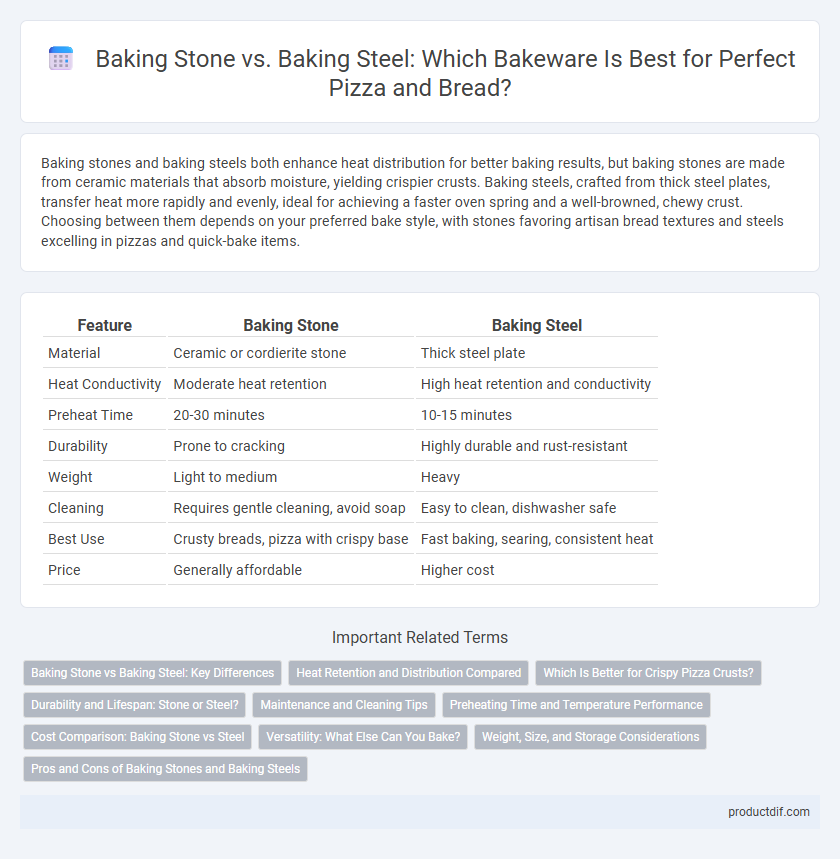 Baking Stone vs. Baking Steel: Which Bakeware Is Best for Perfect Pizza and Bread?

Baking stones and baking steels both enhance heat distribution for better baking results, but baking stones are made from ceramic materials that absorb moisture, yielding crispier crusts. Baking steels, crafted from thick steel plates, transfer heat more rapidly and evenly, ideal for achieving a faster oven spring and a well-browned, chewy crust. Choosing between them depends on your preferred bake style, with stones favoring artisan bread textures and steels excelling in pizzas and quick-bake items.

| Feature | Baking Stone | Baking Steel |
|---|---|---|
| Material | Ceramic or cordierite stone | Thick steel plate |
| Heat Conductivity | Moderate heat retention | High heat retention and conductivity |
| Preheat Time | 20-30 minutes | 10-15 minutes |
| Durability | Prone to cracking | Highly durable and rust-resistant |
| Weight | Light to medium | Heavy |
| Cleaning | Requires gentle cleaning, avoid soap | Easy to clean, dishwasher safe |
| Best Use | Crusty breads, pizza with crispy base | Fast baking, searing, consistent heat |
| Price | Generally affordable | Higher cost |

Important Related Terms

Baking Stone vs Baking Steel: Key Differences
Heat Retention and Distribution Compared
Which Is Better for Crispy Pizza Crusts?
Durability and Lifespan: Stone or Steel?
Maintenance and Cleaning Tips
Preheating Time and Temperature Performance
Cost Comparison: Baking Stone vs Steel
Versatility: What Else Can You Bake?
Weight, Size, and Storage Considerations
Pros and Cons of Baking Stones and Baking Steels

productdif.com