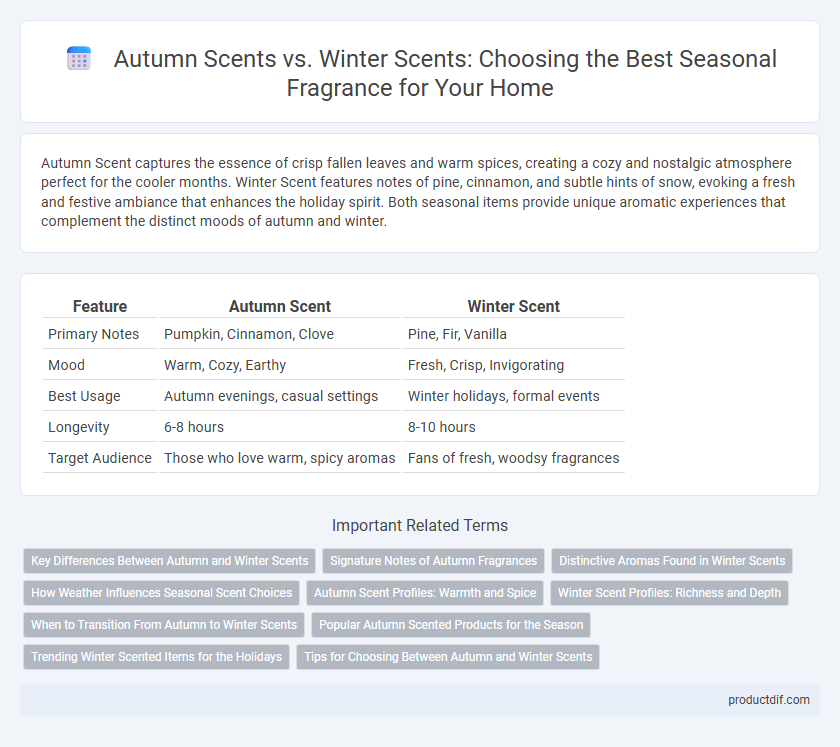 Autumn Scents vs. Winter Scents: Choosing the Best Seasonal Fragrance for Your Home

Autumn Scent captures the essence of crisp fallen leaves and warm spices, creating a cozy and nostalgic atmosphere perfect for the cooler months. Winter Scent features notes of pine, cinnamon, and subtle hints of snow, evoking a fresh and festive ambiance that enhances the holiday spirit. Both seasonal items provide unique aromatic experiences that complement the distinct moods of autumn and winter.

| Feature | Autumn Scent | Winter Scent |
|---|---|---|
| Primary Notes | Pumpkin, Cinnamon, Clove | Pine, Fir, Vanilla |
| Mood | Warm, Cozy, Earthy | Fresh, Crisp, Invigorating |
| Best Usage | Autumn evenings, casual settings | Winter holidays, formal events |
| Longevity | 6-8 hours | 8-10 hours |
| Target Audience | Those who love warm, spicy aromas | Fans of fresh, woodsy fragrances |

Important Related Terms

Key Differences Between Autumn and Winter Scents
Signature Notes of Autumn Fragrances
Distinctive Aromas Found in Winter Scents
How Weather Influences Seasonal Scent Choices
Autumn Scent Profiles: Warmth and Spice
Winter Scent Profiles: Richness and Depth
When to Transition From Autumn to Winter Scents
Popular Autumn Scented Products for the Season
Trending Winter Scented Items for the Holidays
Tips for Choosing Between Autumn and Winter Scents

productdif.com