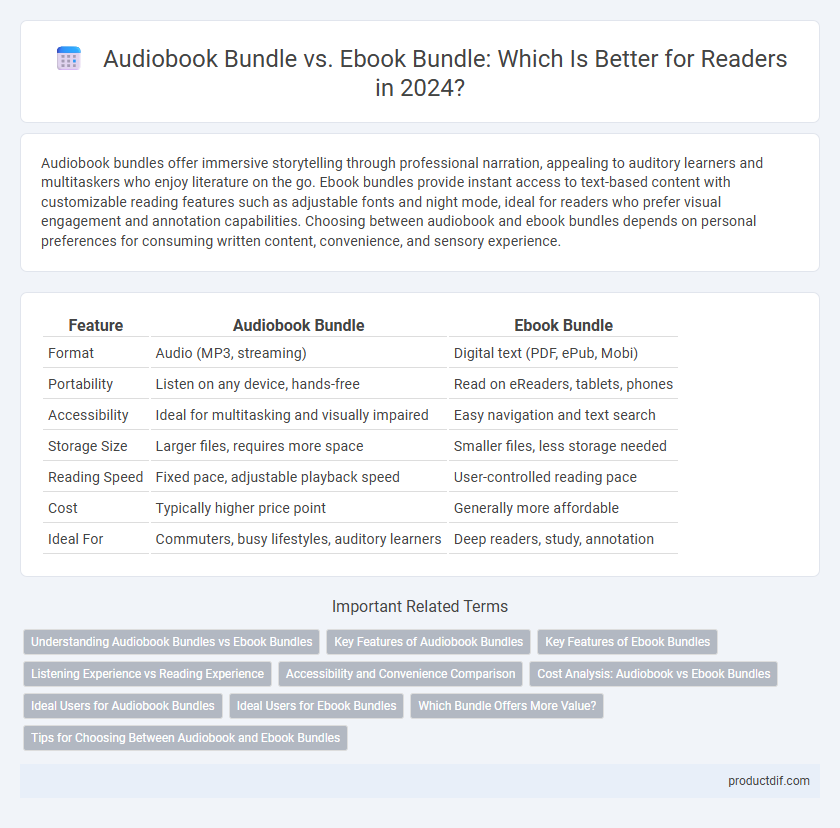 Audiobook Bundle vs. Ebook Bundle: Which Is Better for Readers in 2024?

Audiobook bundles offer immersive storytelling through professional narration, appealing to auditory learners and multitaskers who enjoy literature on the go. Ebook bundles provide instant access to text-based content with customizable reading features such as adjustable fonts and night mode, ideal for readers who prefer visual engagement and annotation capabilities. Choosing between audiobook and ebook bundles depends on personal preferences for consuming written content, convenience, and sensory experience.

| Feature | Audiobook Bundle | Ebook Bundle |
|---|---|---|
| Format | Audio (MP3, streaming) | Digital text (PDF, ePub, Mobi) |
| Portability | Listen on any device, hands-free | Read on eReaders, tablets, phones |
| Accessibility | Ideal for multitasking and visually impaired | Easy navigation and text search |
| Storage Size | Larger files, requires more space | Smaller files, less storage needed |
| Reading Speed | Fixed pace, adjustable playback speed | User-controlled reading pace |
| Cost | Typically higher price point | Generally more affordable |
| Ideal For | Commuters, busy lifestyles, auditory learners | Deep readers, study, annotation |

Important Related Terms

Understanding Audiobook Bundles vs Ebook Bundles
Key Features of Audiobook Bundles
Key Features of Ebook Bundles
Listening Experience vs Reading Experience
Accessibility and Convenience Comparison
Cost Analysis: Audiobook vs Ebook Bundles
Ideal Users for Audiobook Bundles
Ideal Users for Ebook Bundles
Which Bundle Offers More Value?
Tips for Choosing Between Audiobook and Ebook Bundles

productdif.com