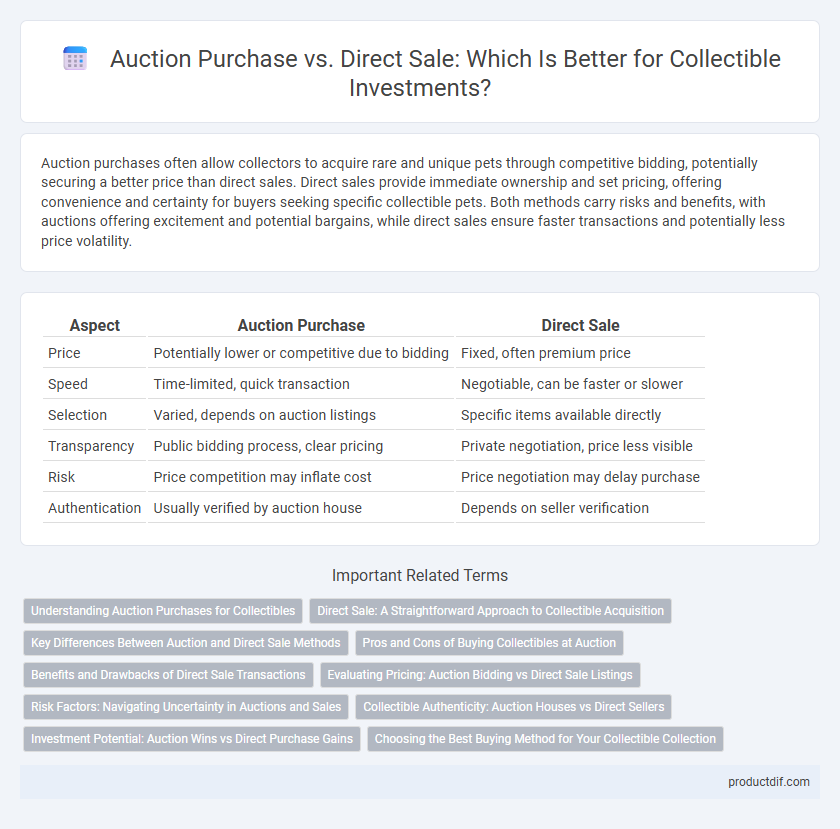 Auction Purchase vs. Direct Sale: Which Is Better for Collectible Investments?

Auction purchases often allow collectors to acquire rare and unique pets through competitive bidding, potentially securing a better price than direct sales. Direct sales provide immediate ownership and set pricing, offering convenience and certainty for buyers seeking specific collectible pets. Both methods carry risks and benefits, with auctions offering excitement and potential bargains, while direct sales ensure faster transactions and potentially less price volatility.

| Aspect | Auction Purchase | Direct Sale |
|---|---|---|
| Price | Potentially lower or competitive due to bidding | Fixed, often premium price |
| Speed | Time-limited, quick transaction | Negotiable, can be faster or slower |
| Selection | Varied, depends on auction listings | Specific items available directly |
| Transparency | Public bidding process, clear pricing | Private negotiation, price less visible |
| Risk | Price competition may inflate cost | Price negotiation may delay purchase |
| Authentication | Usually verified by auction house | Depends on seller verification |

Important Related Terms

Understanding Auction Purchases for Collectibles
Direct Sale: A Straightforward Approach to Collectible Acquisition
Key Differences Between Auction and Direct Sale Methods
Pros and Cons of Buying Collectibles at Auction
Benefits and Drawbacks of Direct Sale Transactions
Evaluating Pricing: Auction Bidding vs Direct Sale Listings
Risk Factors: Navigating Uncertainty in Auctions and Sales
Collectible Authenticity: Auction Houses vs Direct Sellers
Investment Potential: Auction Wins vs Direct Purchase Gains
Choosing the Best Buying Method for Your Collectible Collection

productdif.com