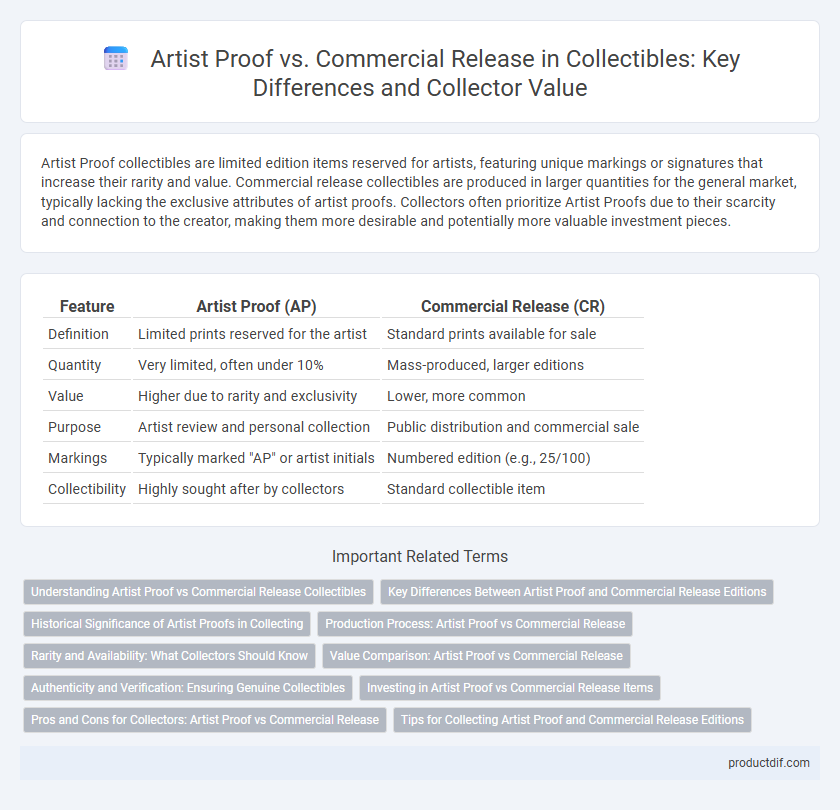 Artist Proof vs. Commercial Release in Collectibles: Key Differences and Collector Value

Artist Proof collectibles are limited edition items reserved for artists, featuring unique markings or signatures that increase their rarity and value. Commercial release collectibles are produced in larger quantities for the general market, typically lacking the exclusive attributes of artist proofs. Collectors often prioritize Artist Proofs due to their scarcity and connection to the creator, making them more desirable and potentially more valuable investment pieces.

| Feature | Artist Proof (AP) | Commercial Release (CR) |
|---|---|---|
| Definition | Limited prints reserved for the artist | Standard prints available for sale |
| Quantity | Very limited, often under 10% | Mass-produced, larger editions |
| Value | Higher due to rarity and exclusivity | Lower, more common |
| Purpose | Artist review and personal collection | Public distribution and commercial sale |
| Markings | Typically marked "AP" or artist initials | Numbered edition (e.g., 25/100) |
| Collectibility | Highly sought after by collectors | Standard collectible item |

Important Related Terms

Understanding Artist Proof vs Commercial Release Collectibles
Key Differences Between Artist Proof and Commercial Release Editions
Historical Significance of Artist Proofs in Collecting
Production Process: Artist Proof vs Commercial Release
Rarity and Availability: What Collectors Should Know
Value Comparison: Artist Proof vs Commercial Release
Authenticity and Verification: Ensuring Genuine Collectibles
Investing in Artist Proof vs Commercial Release Items
Pros and Cons for Collectors: Artist Proof vs Commercial Release
Tips for Collecting Artist Proof and Commercial Release Editions

productdif.com