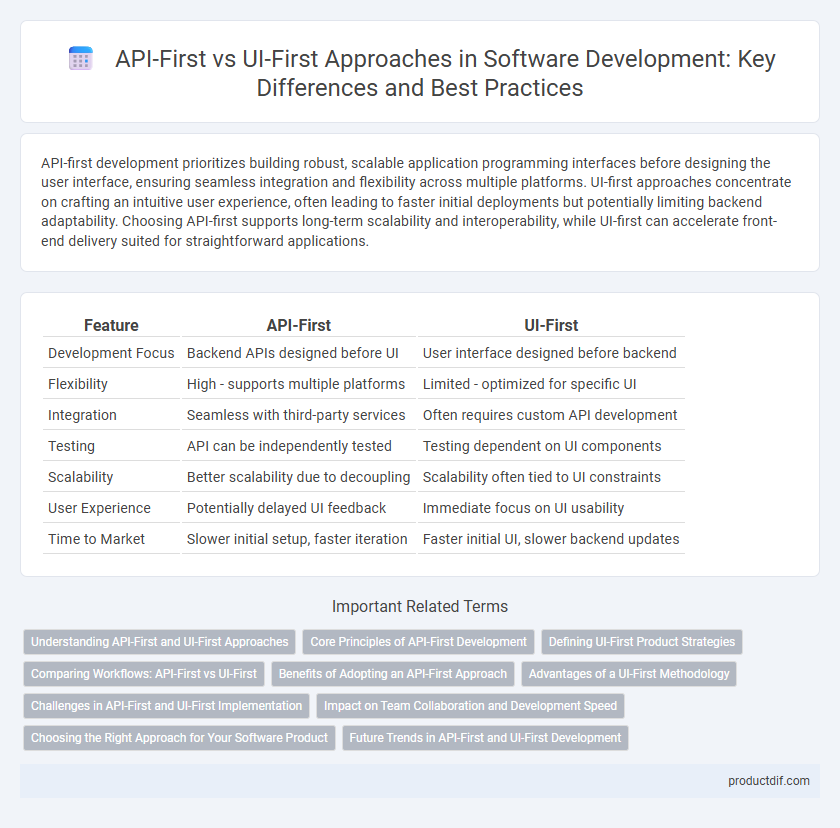 API-First vs UI-First Approaches in Software Development: Key Differences and Best Practices

API-first development prioritizes building robust, scalable application programming interfaces before designing the user interface, ensuring seamless integration and flexibility across multiple platforms. UI-first approaches concentrate on crafting an intuitive user experience, often leading to faster initial deployments but potentially limiting backend adaptability. Choosing API-first supports long-term scalability and interoperability, while UI-first can accelerate front-end delivery suited for straightforward applications.

| Feature | API-First | UI-First |
|---|---|---|
| Development Focus | Backend APIs designed before UI | User interface designed before backend |
| Flexibility | High - supports multiple platforms | Limited - optimized for specific UI |
| Integration | Seamless with third-party services | Often requires custom API development |
| Testing | API can be independently tested | Testing dependent on UI components |
| Scalability | Better scalability due to decoupling | Scalability often tied to UI constraints |
| User Experience | Potentially delayed UI feedback | Immediate focus on UI usability |
| Time to Market | Slower initial setup, faster iteration | Faster initial UI, slower backend updates |

Important Related Terms

Understanding API-First and UI-First Approaches
Core Principles of API-First Development
Defining UI-First Product Strategies
Comparing Workflows: API-First vs UI-First
Benefits of Adopting an API-First Approach
Advantages of a UI-First Methodology
Challenges in API-First and UI-First Implementation
Impact on Team Collaboration and Development Speed
Choosing the Right Approach for Your Software Product
Future Trends in API-First and UI-First Development

productdif.com