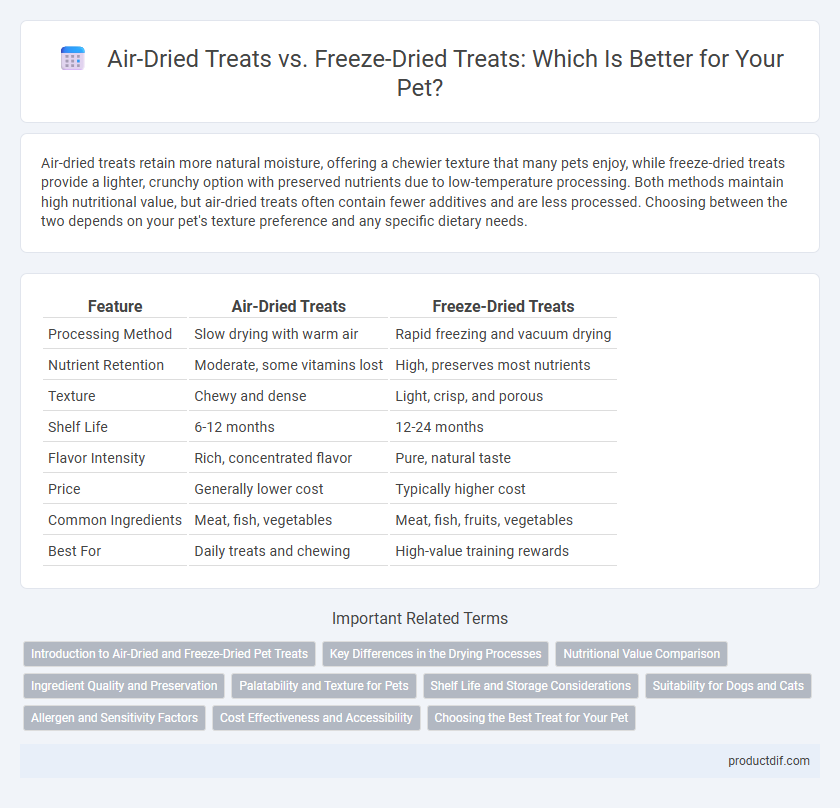 Air-Dried Treats vs. Freeze-Dried Treats: Which Is Better for Your Pet?

Air-dried treats retain more natural moisture, offering a chewier texture that many pets enjoy, while freeze-dried treats provide a lighter, crunchy option with preserved nutrients due to low-temperature processing. Both methods maintain high nutritional value, but air-dried treats often contain fewer additives and are less processed. Choosing between the two depends on your pet's texture preference and any specific dietary needs.

| Feature | Air-Dried Treats | Freeze-Dried Treats |
|---|---|---|
| Processing Method | Slow drying with warm air | Rapid freezing and vacuum drying |
| Nutrient Retention | Moderate, some vitamins lost | High, preserves most nutrients |
| Texture | Chewy and dense | Light, crisp, and porous |
| Shelf Life | 6-12 months | 12-24 months |
| Flavor Intensity | Rich, concentrated flavor | Pure, natural taste |
| Price | Generally lower cost | Typically higher cost |
| Common Ingredients | Meat, fish, vegetables | Meat, fish, fruits, vegetables |
| Best For | Daily treats and chewing | High-value training rewards |

Important Related Terms

Introduction to Air-Dried and Freeze-Dried Pet Treats
Key Differences in the Drying Processes
Nutritional Value Comparison
Ingredient Quality and Preservation
Palatability and Texture for Pets
Shelf Life and Storage Considerations
Suitability for Dogs and Cats
Allergen and Sensitivity Factors
Cost Effectiveness and Accessibility
Choosing the Best Treat for Your Pet

productdif.com