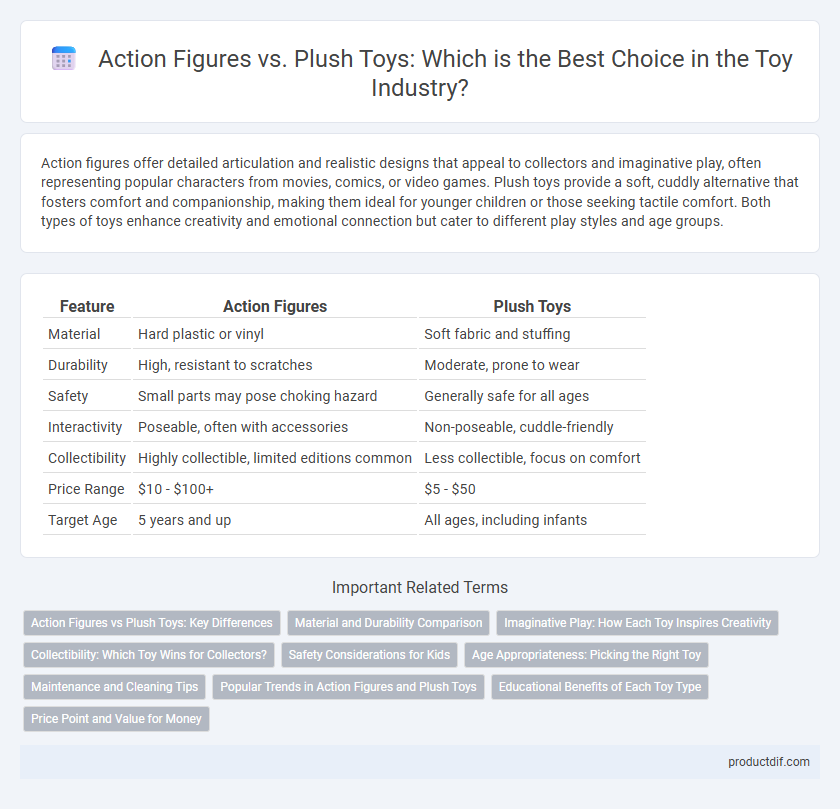 Action Figures vs. Plush Toys: Which is the Best Choice in the Toy Industry?

Action figures offer detailed articulation and realistic designs that appeal to collectors and imaginative play, often representing popular characters from movies, comics, or video games. Plush toys provide a soft, cuddly alternative that fosters comfort and companionship, making them ideal for younger children or those seeking tactile comfort. Both types of toys enhance creativity and emotional connection but cater to different play styles and age groups.

| Feature | Action Figures | Plush Toys |
|---|---|---|
| Material | Hard plastic or vinyl | Soft fabric and stuffing |
| Durability | High, resistant to scratches | Moderate, prone to wear |
| Safety | Small parts may pose choking hazard | Generally safe for all ages |
| Interactivity | Poseable, often with accessories | Non-poseable, cuddle-friendly |
| Collectibility | Highly collectible, limited editions common | Less collectible, focus on comfort |
| Price Range | \$10 - \$100+ | \$5 - \$50 |
| Target Age | 5 years and up | All ages, including infants |

Important Related Terms

Action Figures vs Plush Toys: Key Differences
Material and Durability Comparison
Imaginative Play: How Each Toy Inspires Creativity
Collectibility: Which Toy Wins for Collectors?
Safety Considerations for Kids
Age Appropriateness: Picking the Right Toy
Maintenance and Cleaning Tips
Popular Trends in Action Figures and Plush Toys
Educational Benefits of Each Toy Type
Price Point and Value for Money

productdif.com