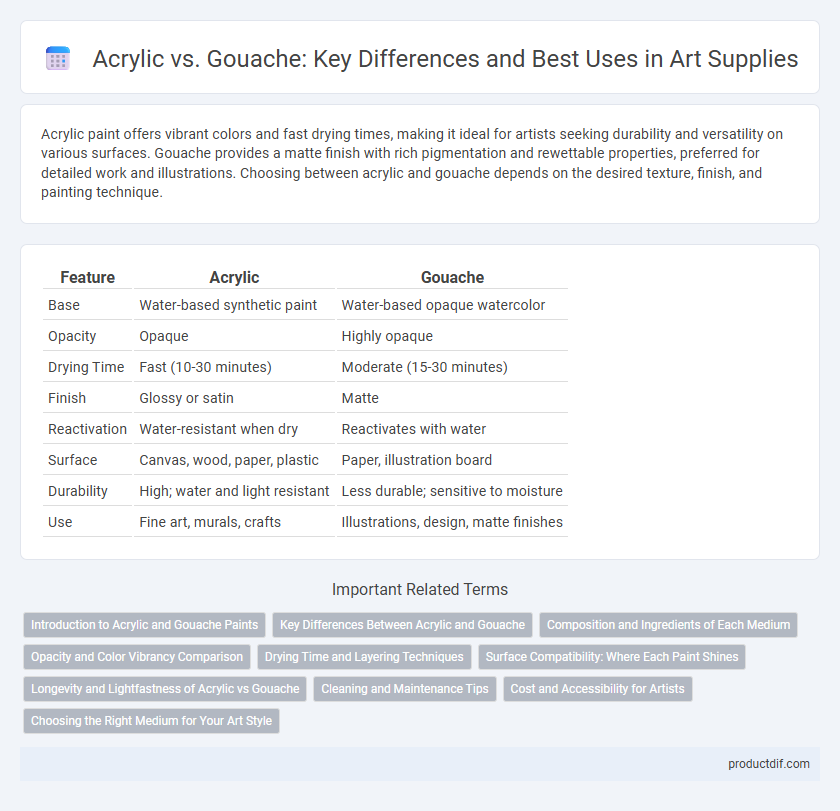 Acrylic vs. Gouache: Key Differences and Best Uses in Art Supplies

Acrylic paint offers vibrant colors and fast drying times, making it ideal for artists seeking durability and versatility on various surfaces. Gouache provides a matte finish with rich pigmentation and rewettable properties, preferred for detailed work and illustrations. Choosing between acrylic and gouache depends on the desired texture, finish, and painting technique.

| Feature | Acrylic | Gouache |
|---|---|---|
| Base | Water-based synthetic paint | Water-based opaque watercolor |
| Opacity | Opaque | Highly opaque |
| Drying Time | Fast (10-30 minutes) | Moderate (15-30 minutes) |
| Finish | Glossy or satin | Matte |
| Reactivation | Water-resistant when dry | Reactivates with water |
| Surface | Canvas, wood, paper, plastic | Paper, illustration board |
| Durability | High; water and light resistant | Less durable; sensitive to moisture |
| Use | Fine art, murals, crafts | Illustrations, design, matte finishes |

Important Related Terms

Introduction to Acrylic and Gouache Paints
Key Differences Between Acrylic and Gouache
Composition and Ingredients of Each Medium
Opacity and Color Vibrancy Comparison
Drying Time and Layering Techniques
Surface Compatibility: Where Each Paint Shines
Longevity and Lightfastness of Acrylic vs Gouache
Cleaning and Maintenance Tips
Cost and Accessibility for Artists
Choosing the Right Medium for Your Art Style

productdif.com