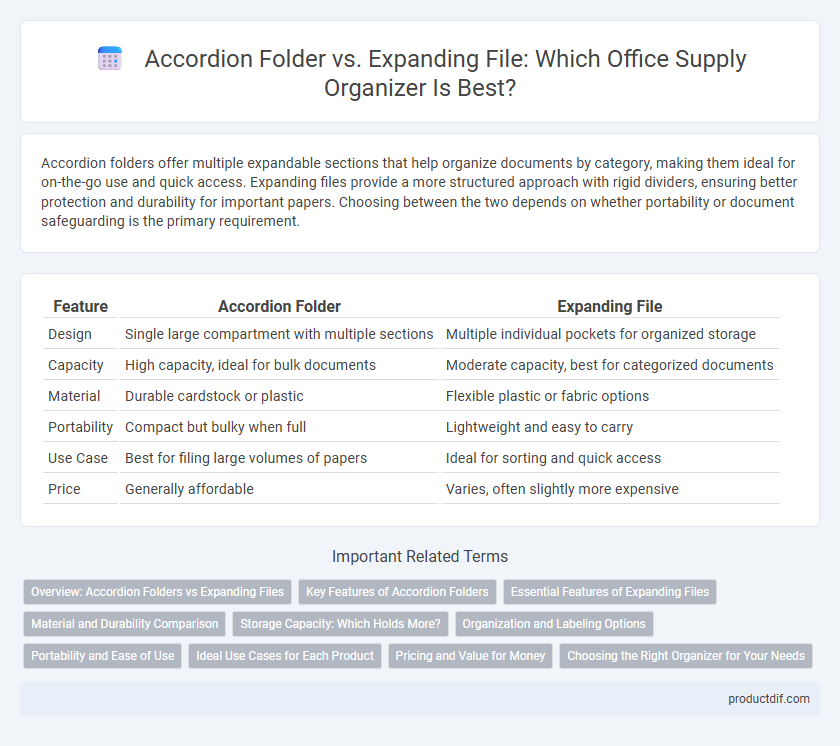 Accordion Folder vs. Expanding File: Which Office Supply Organizer Is Best?

Accordion folders offer multiple expandable sections that help organize documents by category, making them ideal for on-the-go use and quick access. Expanding files provide a more structured approach with rigid dividers, ensuring better protection and durability for important papers. Choosing between the two depends on whether portability or document safeguarding is the primary requirement.

| Feature | Accordion Folder | Expanding File |
|---|---|---|
| Design | Single large compartment with multiple sections | Multiple individual pockets for organized storage |
| Capacity | High capacity, ideal for bulk documents | Moderate capacity, best for categorized documents |
| Material | Durable cardstock or plastic | Flexible plastic or fabric options |
| Portability | Compact but bulky when full | Lightweight and easy to carry |
| Use Case | Best for filing large volumes of papers | Ideal for sorting and quick access |
| Price | Generally affordable | Varies, often slightly more expensive |

Important Related Terms

Overview: Accordion Folders vs Expanding Files
Key Features of Accordion Folders
Essential Features of Expanding Files
Material and Durability Comparison
Storage Capacity: Which Holds More?
Organization and Labeling Options
Portability and Ease of Use
Ideal Use Cases for Each Product
Pricing and Value for Money
Choosing the Right Organizer for Your Needs

productdif.com