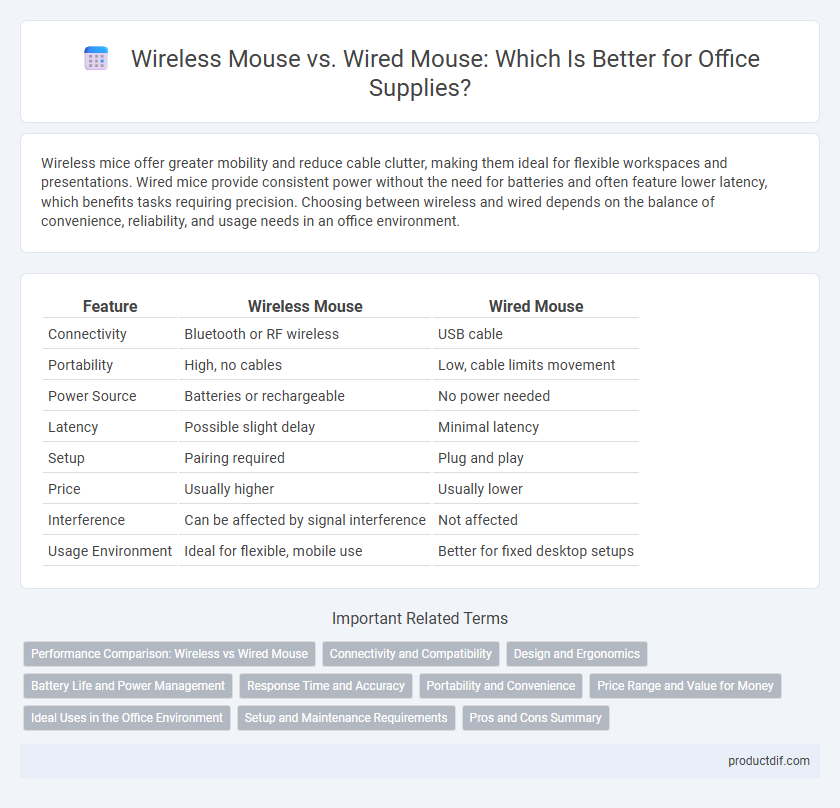 Wireless Mouse vs. Wired Mouse: Which Is Better for Office Supplies?

Wireless mice offer greater mobility and reduce cable clutter, making them ideal for flexible workspaces and presentations. Wired mice provide consistent power without the need for batteries and often feature lower latency, which benefits tasks requiring precision. Choosing between wireless and wired depends on the balance of convenience, reliability, and usage needs in an office environment.

| Feature | Wireless Mouse | Wired Mouse |
|---|---|---|
| Connectivity | Bluetooth or RF wireless | USB cable |
| Portability | High, no cables | Low, cable limits movement |
| Power Source | Batteries or rechargeable | No power needed |
| Latency | Possible slight delay | Minimal latency |
| Setup | Pairing required | Plug and play |
| Price | Usually higher | Usually lower |
| Interference | Can be affected by signal interference | Not affected |
| Usage Environment | Ideal for flexible, mobile use | Better for fixed desktop setups |

Important Related Terms

Performance Comparison: Wireless vs Wired Mouse
Connectivity and Compatibility
Design and Ergonomics
Battery Life and Power Management
Response Time and Accuracy
Portability and Convenience
Price Range and Value for Money
Ideal Uses in the Office Environment
Setup and Maintenance Requirements
Pros and Cons Summary

productdif.com