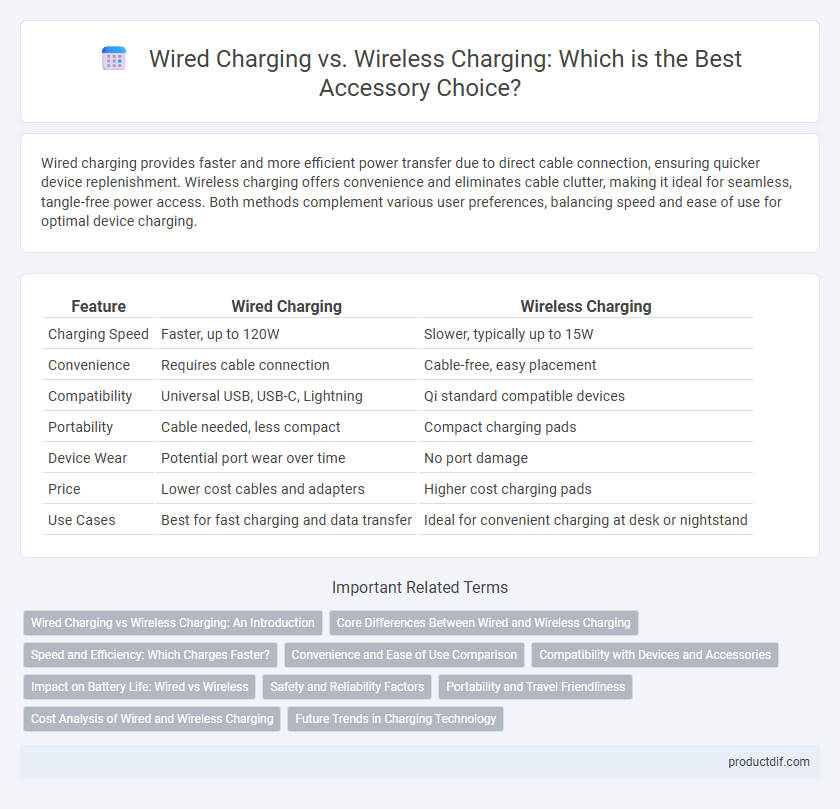 Wired Charging vs. Wireless Charging: Which is the Best Accessory Choice?

Wired charging provides faster and more efficient power transfer due to direct cable connection, ensuring quicker device replenishment. Wireless charging offers convenience and eliminates cable clutter, making it ideal for seamless, tangle-free power access. Both methods complement various user preferences, balancing speed and ease of use for optimal device charging.

| Feature | Wired Charging | Wireless Charging |
|---|---|---|
| Charging Speed | Faster, up to 120W | Slower, typically up to 15W |
| Convenience | Requires cable connection | Cable-free, easy placement |
| Compatibility | Universal USB, USB-C, Lightning | Qi standard compatible devices |
| Portability | Cable needed, less compact | Compact charging pads |
| Device Wear | Potential port wear over time | No port damage |
| Price | Lower cost cables and adapters | Higher cost charging pads |
| Use Cases | Best for fast charging and data transfer | Ideal for convenient charging at desk or nightstand |

Important Related Terms

Wired Charging vs Wireless Charging: An Introduction
Core Differences Between Wired and Wireless Charging
Speed and Efficiency: Which Charges Faster?
Convenience and Ease of Use Comparison
Compatibility with Devices and Accessories
Impact on Battery Life: Wired vs Wireless
Safety and Reliability Factors
Portability and Travel Friendliness
Cost Analysis of Wired and Wireless Charging
Future Trends in Charging Technology

productdif.com