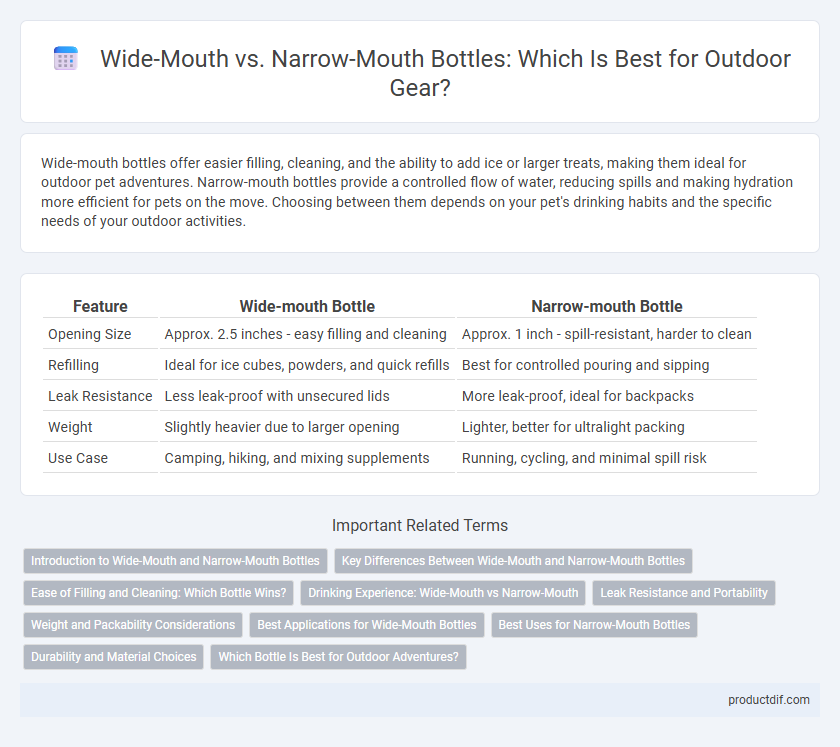 Wide-Mouth vs. Narrow-Mouth Bottles: Which Is Best for Outdoor Gear?

Wide-mouth bottles offer easier filling, cleaning, and the ability to add ice or larger treats, making them ideal for outdoor pet adventures. Narrow-mouth bottles provide a controlled flow of water, reducing spills and making hydration more efficient for pets on the move. Choosing between them depends on your pet's drinking habits and the specific needs of your outdoor activities.

| Feature | Wide-mouth Bottle | Narrow-mouth Bottle |
|---|---|---|
| Opening Size | Approx. 2.5 inches - easy filling and cleaning | Approx. 1 inch - spill-resistant, harder to clean |
| Refilling | Ideal for ice cubes, powders, and quick refills | Best for controlled pouring and sipping |
| Leak Resistance | Less leak-proof with unsecured lids | More leak-proof, ideal for backpacks |
| Weight | Slightly heavier due to larger opening | Lighter, better for ultralight packing |
| Use Case | Camping, hiking, and mixing supplements | Running, cycling, and minimal spill risk |

Important Related Terms

Introduction to Wide-Mouth and Narrow-Mouth Bottles
Key Differences Between Wide-Mouth and Narrow-Mouth Bottles
Ease of Filling and Cleaning: Which Bottle Wins?
Drinking Experience: Wide-Mouth vs Narrow-Mouth
Leak Resistance and Portability
Weight and Packability Considerations
Best Applications for Wide-Mouth Bottles
Best Uses for Narrow-Mouth Bottles
Durability and Material Choices
Which Bottle Is Best for Outdoor Adventures?

productdif.com