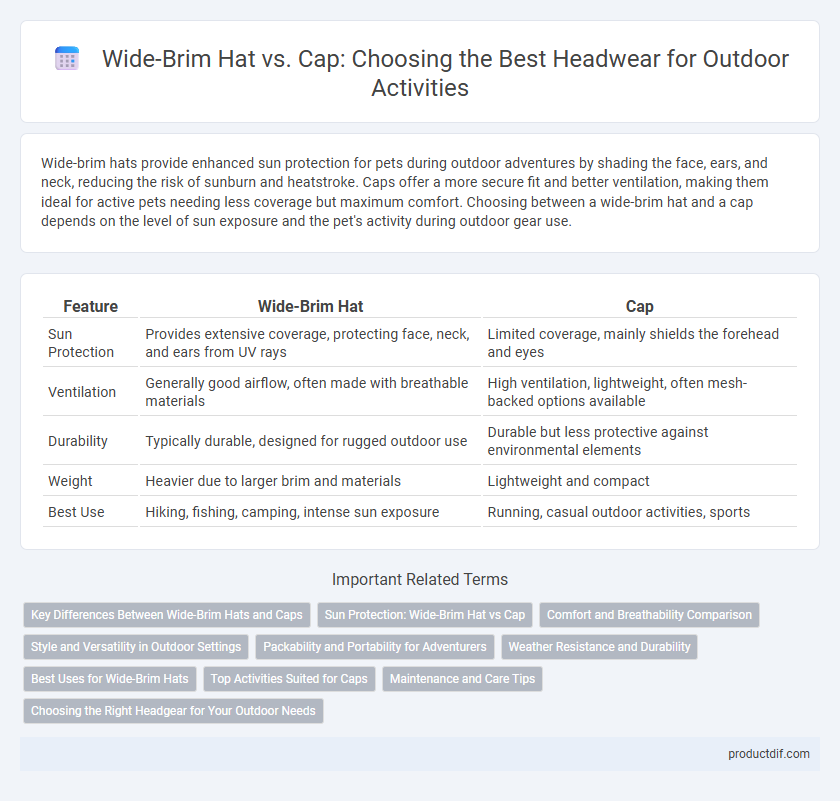 Wide-Brim Hat vs. Cap: Choosing the Best Headwear for Outdoor Activities

Wide-brim hats provide enhanced sun protection for pets during outdoor adventures by shading the face, ears, and neck, reducing the risk of sunburn and heatstroke. Caps offer a more secure fit and better ventilation, making them ideal for active pets needing less coverage but maximum comfort. Choosing between a wide-brim hat and a cap depends on the level of sun exposure and the pet's activity during outdoor gear use.

| Feature | Wide-Brim Hat | Cap |
|---|---|---|
| Sun Protection | Provides extensive coverage, protecting face, neck, and ears from UV rays | Limited coverage, mainly shields the forehead and eyes |
| Ventilation | Generally good airflow, often made with breathable materials | High ventilation, lightweight, often mesh-backed options available |
| Durability | Typically durable, designed for rugged outdoor use | Durable but less protective against environmental elements |
| Weight | Heavier due to larger brim and materials | Lightweight and compact |
| Best Use | Hiking, fishing, camping, intense sun exposure | Running, casual outdoor activities, sports |

Important Related Terms

Key Differences Between Wide-Brim Hats and Caps
Sun Protection: Wide-Brim Hat vs Cap
Comfort and Breathability Comparison
Style and Versatility in Outdoor Settings
Packability and Portability for Adventurers
Weather Resistance and Durability
Best Uses for Wide-Brim Hats
Top Activities Suited for Caps
Maintenance and Care Tips
Choosing the Right Headgear for Your Outdoor Needs

productdif.com