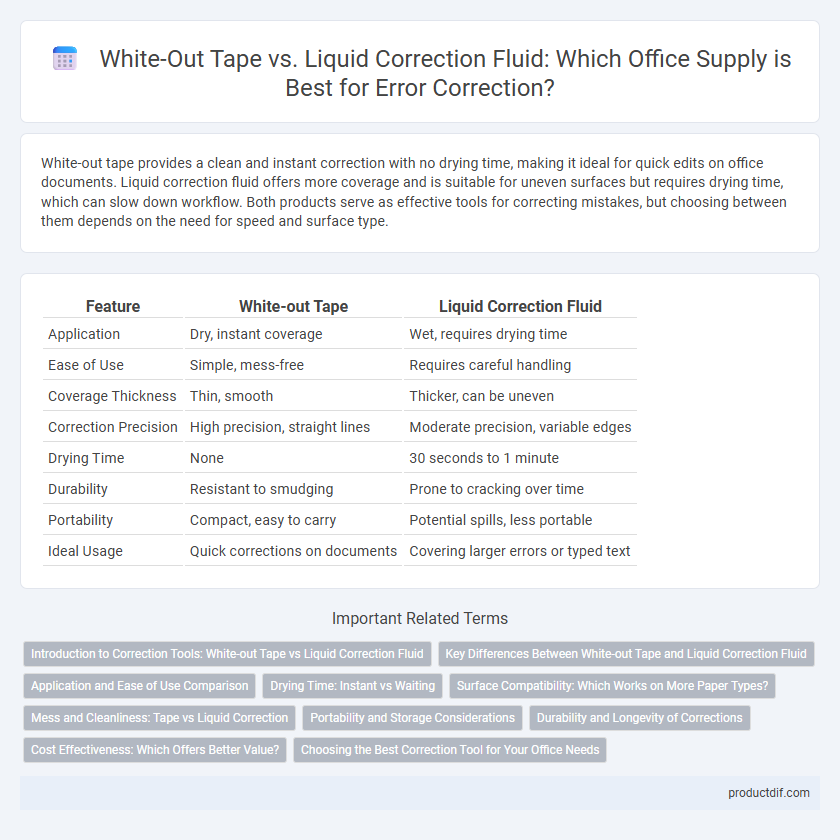 White-Out Tape vs. Liquid Correction Fluid: Which Office Supply is Best for Error Correction?

White-out tape provides a clean and instant correction with no drying time, making it ideal for quick edits on office documents. Liquid correction fluid offers more coverage and is suitable for uneven surfaces but requires drying time, which can slow down workflow. Both products serve as effective tools for correcting mistakes, but choosing between them depends on the need for speed and surface type.

| Feature | White-out Tape | Liquid Correction Fluid |
|---|---|---|
| Application | Dry, instant coverage | Wet, requires drying time |
| Ease of Use | Simple, mess-free | Requires careful handling |
| Coverage Thickness | Thin, smooth | Thicker, can be uneven |
| Correction Precision | High precision, straight lines | Moderate precision, variable edges |
| Drying Time | None | 30 seconds to 1 minute |
| Durability | Resistant to smudging | Prone to cracking over time |
| Portability | Compact, easy to carry | Potential spills, less portable |
| Ideal Usage | Quick corrections on documents | Covering larger errors or typed text |

Important Related Terms

Introduction to Correction Tools: White-out Tape vs Liquid Correction Fluid
Key Differences Between White-out Tape and Liquid Correction Fluid
Application and Ease of Use Comparison
Drying Time: Instant vs Waiting
Surface Compatibility: Which Works on More Paper Types?
Mess and Cleanliness: Tape vs Liquid Correction
Portability and Storage Considerations
Durability and Longevity of Corrections
Cost Effectiveness: Which Offers Better Value?
Choosing the Best Correction Tool for Your Office Needs

productdif.com