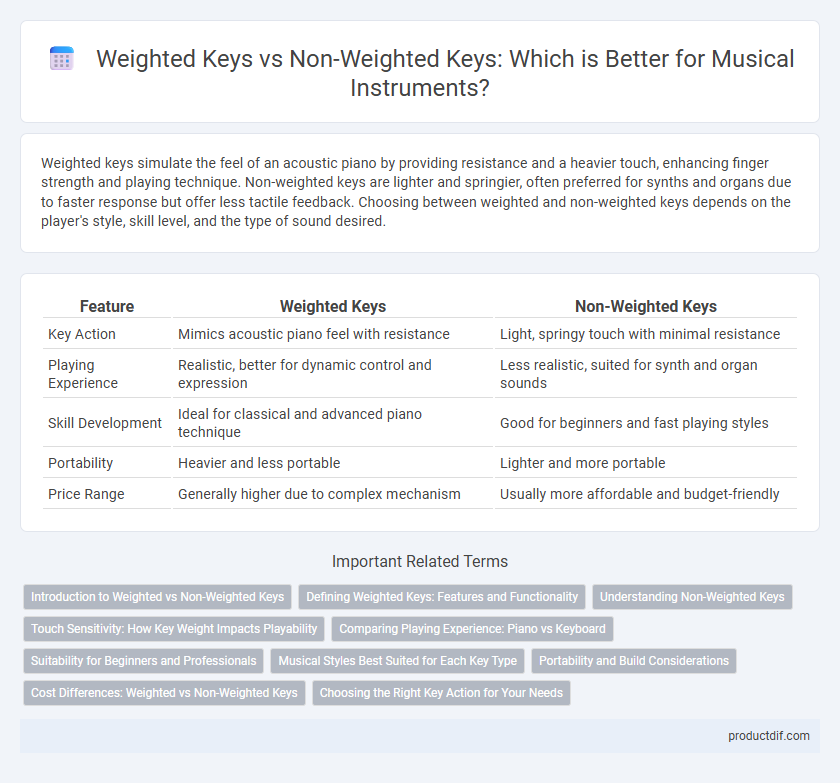 Weighted Keys vs Non-Weighted Keys: Which is Better for Musical Instruments?

Weighted keys simulate the feel of an acoustic piano by providing resistance and a heavier touch, enhancing finger strength and playing technique. Non-weighted keys are lighter and springier, often preferred for synths and organs due to faster response but offer less tactile feedback. Choosing between weighted and non-weighted keys depends on the player's style, skill level, and the type of sound desired.

| Feature | Weighted Keys | Non-Weighted Keys |
|---|---|---|
| Key Action | Mimics acoustic piano feel with resistance | Light, springy touch with minimal resistance |
| Playing Experience | Realistic, better for dynamic control and expression | Less realistic, suited for synth and organ sounds |
| Skill Development | Ideal for classical and advanced piano technique | Good for beginners and fast playing styles |
| Portability | Heavier and less portable | Lighter and more portable |
| Price Range | Generally higher due to complex mechanism | Usually more affordable and budget-friendly |

Important Related Terms

Introduction to Weighted vs Non-Weighted Keys
Defining Weighted Keys: Features and Functionality
Understanding Non-Weighted Keys
Touch Sensitivity: How Key Weight Impacts Playability
Comparing Playing Experience: Piano vs Keyboard
Suitability for Beginners and Professionals
Musical Styles Best Suited for Each Key Type
Portability and Build Considerations
Cost Differences: Weighted vs Non-Weighted Keys
Choosing the Right Key Action for Your Needs

productdif.com