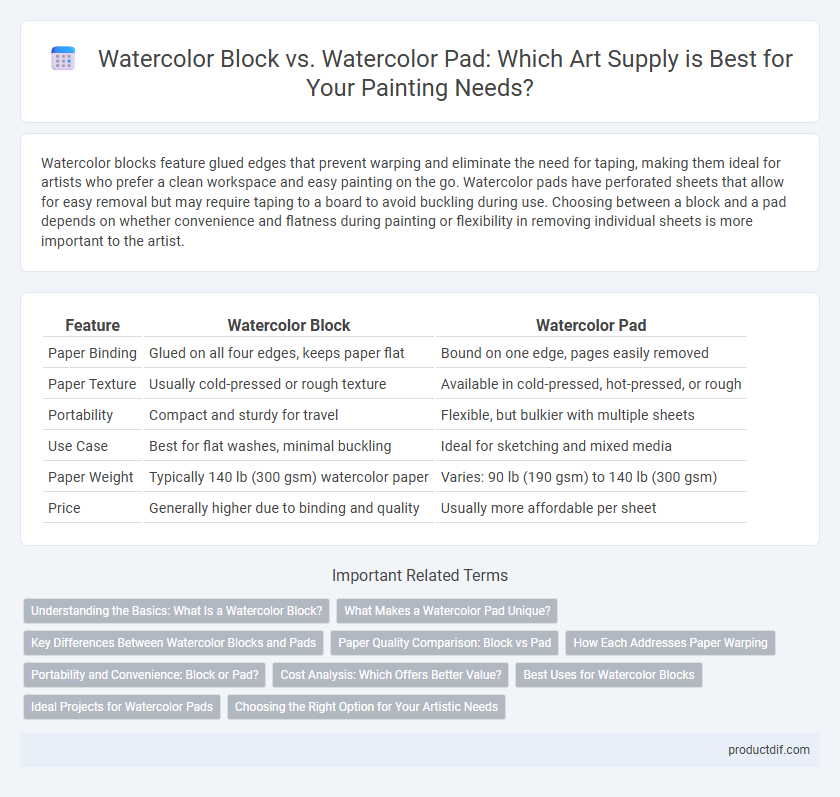 Watercolor Block vs. Watercolor Pad: Which Art Supply is Best for Your Painting Needs?

Watercolor blocks feature glued edges that prevent warping and eliminate the need for taping, making them ideal for artists who prefer a clean workspace and easy painting on the go. Watercolor pads have perforated sheets that allow for easy removal but may require taping to a board to avoid buckling during use. Choosing between a block and a pad depends on whether convenience and flatness during painting or flexibility in removing individual sheets is more important to the artist.

| Feature | Watercolor Block | Watercolor Pad |
|---|---|---|
| Paper Binding | Glued on all four edges, keeps paper flat | Bound on one edge, pages easily removed |
| Paper Texture | Usually cold-pressed or rough texture | Available in cold-pressed, hot-pressed, or rough |
| Portability | Compact and sturdy for travel | Flexible, but bulkier with multiple sheets |
| Use Case | Best for flat washes, minimal buckling | Ideal for sketching and mixed media |
| Paper Weight | Typically 140 lb (300 gsm) watercolor paper | Varies: 90 lb (190 gsm) to 140 lb (300 gsm) |
| Price | Generally higher due to binding and quality | Usually more affordable per sheet |

Important Related Terms

Understanding the Basics: What Is a Watercolor Block?

What Makes a Watercolor Pad Unique?

Key Differences Between Watercolor Blocks and Pads

Paper Quality Comparison: Block vs Pad

How Each Addresses Paper Warping

Portability and Convenience: Block or Pad?

Cost Analysis: Which Offers Better Value?

Best Uses for Watercolor Blocks

Ideal Projects for Watercolor Pads

Choosing the Right Option for Your Artistic Needs

productdif.com