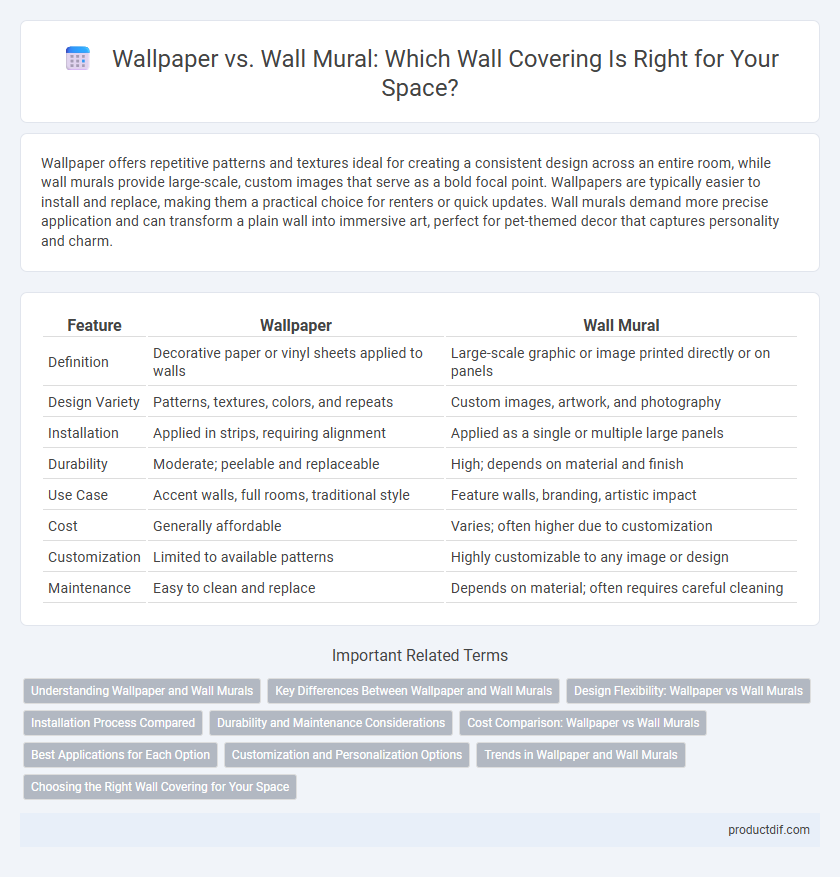 Wallpaper vs. Wall Mural: Which Wall Covering Is Right for Your Space?

Wallpaper offers repetitive patterns and textures ideal for creating a consistent design across an entire room, while wall murals provide large-scale, custom images that serve as a bold focal point. Wallpapers are typically easier to install and replace, making them a practical choice for renters or quick updates. Wall murals demand more precise application and can transform a plain wall into immersive art, perfect for pet-themed decor that captures personality and charm.

| Feature | Wallpaper | Wall Mural |
|---|---|---|
| Definition | Decorative paper or vinyl sheets applied to walls | Large-scale graphic or image printed directly or on panels |
| Design Variety | Patterns, textures, colors, and repeats | Custom images, artwork, and photography |
| Installation | Applied in strips, requiring alignment | Applied as a single or multiple large panels |
| Durability | Moderate; peelable and replaceable | High; depends on material and finish |
| Use Case | Accent walls, full rooms, traditional style | Feature walls, branding, artistic impact |
| Cost | Generally affordable | Varies; often higher due to customization |
| Customization | Limited to available patterns | Highly customizable to any image or design |
| Maintenance | Easy to clean and replace | Depends on material; often requires careful cleaning |

Important Related Terms

Understanding Wallpaper and Wall Murals
Key Differences Between Wallpaper and Wall Murals
Design Flexibility: Wallpaper vs Wall Murals
Installation Process Compared
Durability and Maintenance Considerations
Cost Comparison: Wallpaper vs Wall Murals
Best Applications for Each Option
Customization and Personalization Options
Trends in Wallpaper and Wall Murals
Choosing the Right Wall Covering for Your Space

productdif.com