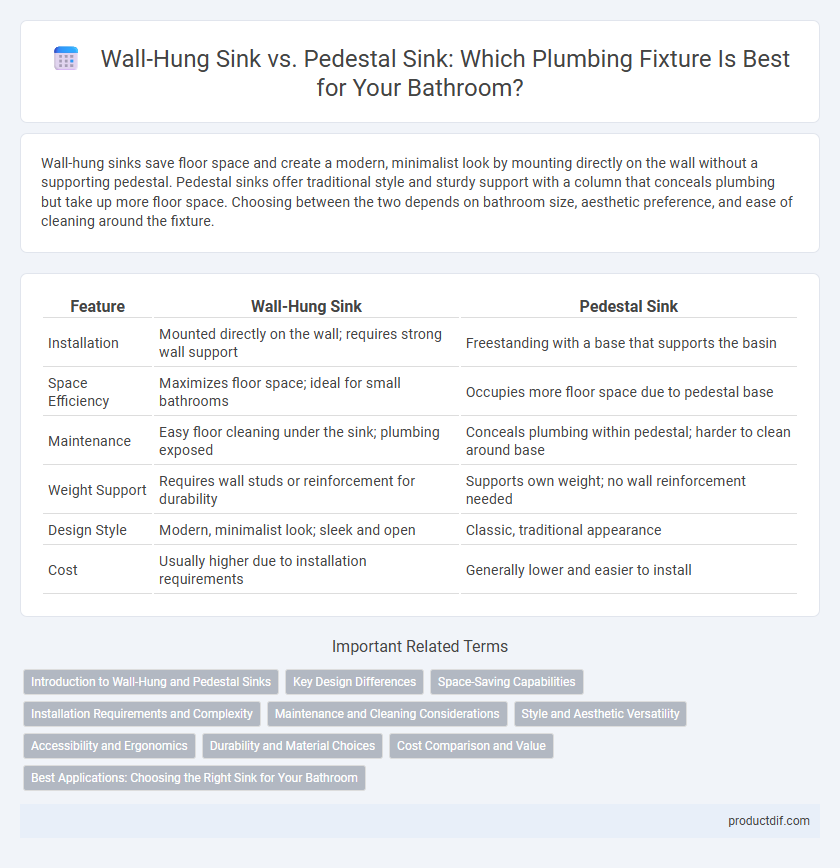 Wall-Hung Sink vs. Pedestal Sink: Which Plumbing Fixture Is Best for Your Bathroom?

Wall-hung sinks save floor space and create a modern, minimalist look by mounting directly on the wall without a supporting pedestal. Pedestal sinks offer traditional style and sturdy support with a column that conceals plumbing but take up more floor space. Choosing between the two depends on bathroom size, aesthetic preference, and ease of cleaning around the fixture.

| Feature | Wall-Hung Sink | Pedestal Sink |
|---|---|---|
| Installation | Mounted directly on the wall; requires strong wall support | Freestanding with a base that supports the basin |
| Space Efficiency | Maximizes floor space; ideal for small bathrooms | Occupies more floor space due to pedestal base |
| Maintenance | Easy floor cleaning under the sink; plumbing exposed | Conceals plumbing within pedestal; harder to clean around base |
| Weight Support | Requires wall studs or reinforcement for durability | Supports own weight; no wall reinforcement needed |
| Design Style | Modern, minimalist look; sleek and open | Classic, traditional appearance |
| Cost | Usually higher due to installation requirements | Generally lower and easier to install |

Important Related Terms

Introduction to Wall-Hung and Pedestal Sinks
Key Design Differences
Space-Saving Capabilities
Installation Requirements and Complexity
Maintenance and Cleaning Considerations
Style and Aesthetic Versatility
Accessibility and Ergonomics
Durability and Material Choices
Cost Comparison and Value
Best Applications: Choosing the Right Sink for Your Bathroom

productdif.com