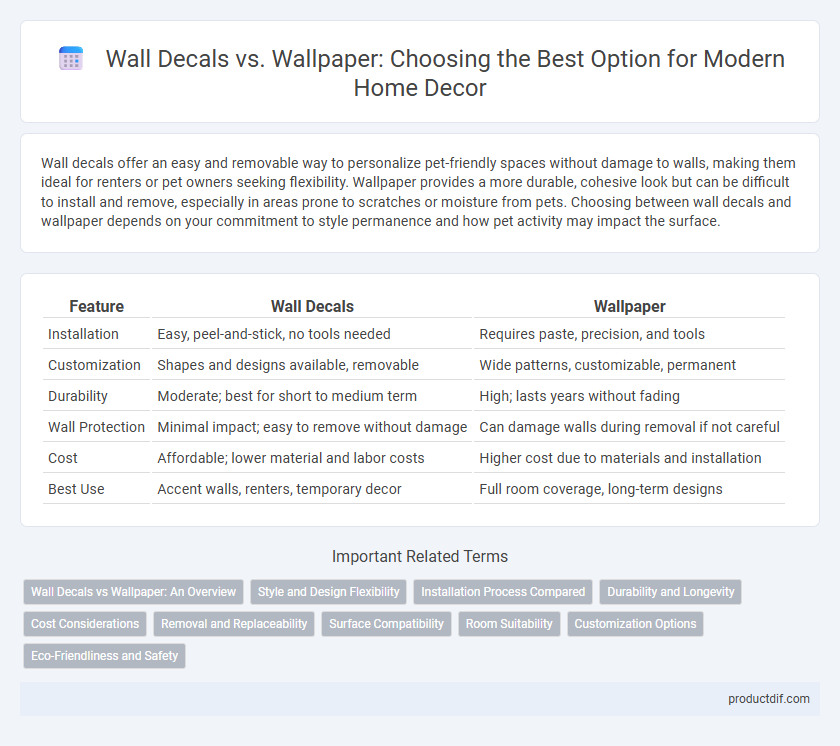 Wall Decals vs. Wallpaper: Choosing the Best Option for Modern Home Decor

Wall decals offer an easy and removable way to personalize pet-friendly spaces without damage to walls, making them ideal for renters or pet owners seeking flexibility. Wallpaper provides a more durable, cohesive look but can be difficult to install and remove, especially in areas prone to scratches or moisture from pets. Choosing between wall decals and wallpaper depends on your commitment to style permanence and how pet activity may impact the surface.

| Feature | Wall Decals | Wallpaper |
|---|---|---|
| Installation | Easy, peel-and-stick, no tools needed | Requires paste, precision, and tools |
| Customization | Shapes and designs available, removable | Wide patterns, customizable, permanent |
| Durability | Moderate; best for short to medium term | High; lasts years without fading |
| Wall Protection | Minimal impact; easy to remove without damage | Can damage walls during removal if not careful |
| Cost | Affordable; lower material and labor costs | Higher cost due to materials and installation |
| Best Use | Accent walls, renters, temporary decor | Full room coverage, long-term designs |

Important Related Terms

Wall Decals vs Wallpaper: An Overview
Style and Design Flexibility
Installation Process Compared
Durability and Longevity
Cost Considerations
Removal and Replaceability
Surface Compatibility
Room Suitability
Customization Options
Eco-Friendliness and Safety

productdif.com