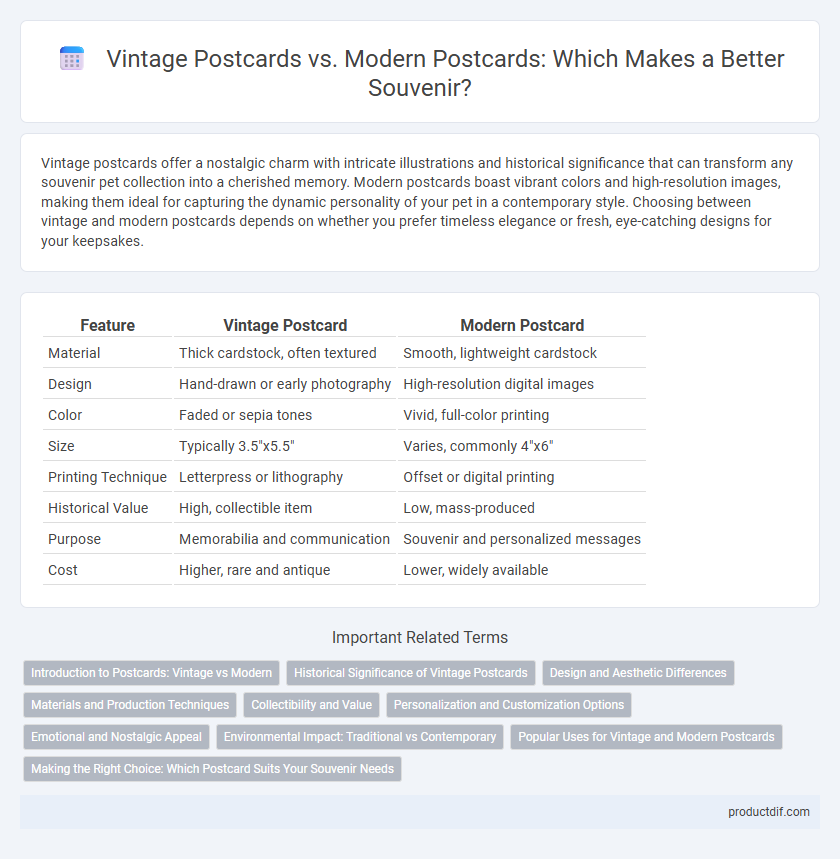 Vintage Postcards vs. Modern Postcards: Which Makes a Better Souvenir?

Vintage postcards offer a nostalgic charm with intricate illustrations and historical significance that can transform any souvenir pet collection into a cherished memory. Modern postcards boast vibrant colors and high-resolution images, making them ideal for capturing the dynamic personality of your pet in a contemporary style. Choosing between vintage and modern postcards depends on whether you prefer timeless elegance or fresh, eye-catching designs for your keepsakes.

| Feature | Vintage Postcard | Modern Postcard |
|---|---|---|
| Material | Thick cardstock, often textured | Smooth, lightweight cardstock |
| Design | Hand-drawn or early photography | High-resolution digital images |
| Color | Faded or sepia tones | Vivid, full-color printing |
| Size | Typically 3.5"x5.5" | Varies, commonly 4"x6" |
| Printing Technique | Letterpress or lithography | Offset or digital printing |
| Historical Value | High, collectible item | Low, mass-produced |
| Purpose | Memorabilia and communication | Souvenir and personalized messages |
| Cost | Higher, rare and antique | Lower, widely available |

Important Related Terms

Introduction to Postcards: Vintage vs Modern
Historical Significance of Vintage Postcards
Design and Aesthetic Differences
Materials and Production Techniques
Collectibility and Value
Personalization and Customization Options
Emotional and Nostalgic Appeal
Environmental Impact: Traditional vs Contemporary
Popular Uses for Vintage and Modern Postcards
Making the Right Choice: Which Postcard Suits Your Souvenir Needs

productdif.com