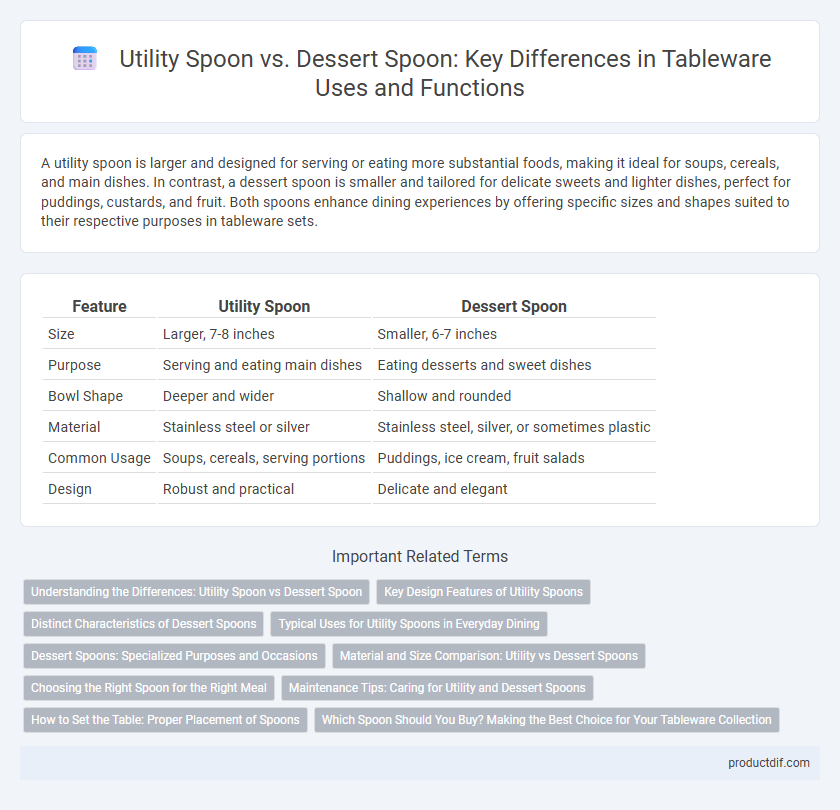 Utility Spoon vs. Dessert Spoon: Key Differences in Tableware Uses and Functions

A utility spoon is larger and designed for serving or eating more substantial foods, making it ideal for soups, cereals, and main dishes. In contrast, a dessert spoon is smaller and tailored for delicate sweets and lighter dishes, perfect for puddings, custards, and fruit. Both spoons enhance dining experiences by offering specific sizes and shapes suited to their respective purposes in tableware sets.

| Feature | Utility Spoon | Dessert Spoon |
|---|---|---|
| Size | Larger, 7-8 inches | Smaller, 6-7 inches |
| Purpose | Serving and eating main dishes | Eating desserts and sweet dishes |
| Bowl Shape | Deeper and wider | Shallow and rounded |
| Material | Stainless steel or silver | Stainless steel, silver, or sometimes plastic |
| Common Usage | Soups, cereals, serving portions | Puddings, ice cream, fruit salads |
| Design | Robust and practical | Delicate and elegant |

Important Related Terms

Understanding the Differences: Utility Spoon vs Dessert Spoon
Key Design Features of Utility Spoons
Distinct Characteristics of Dessert Spoons
Typical Uses for Utility Spoons in Everyday Dining
Dessert Spoons: Specialized Purposes and Occasions
Material and Size Comparison: Utility vs Dessert Spoons
Choosing the Right Spoon for the Right Meal
Maintenance Tips: Caring for Utility and Dessert Spoons
How to Set the Table: Proper Placement of Spoons
Which Spoon Should You Buy? Making the Best Choice for Your Tableware Collection

productdif.com