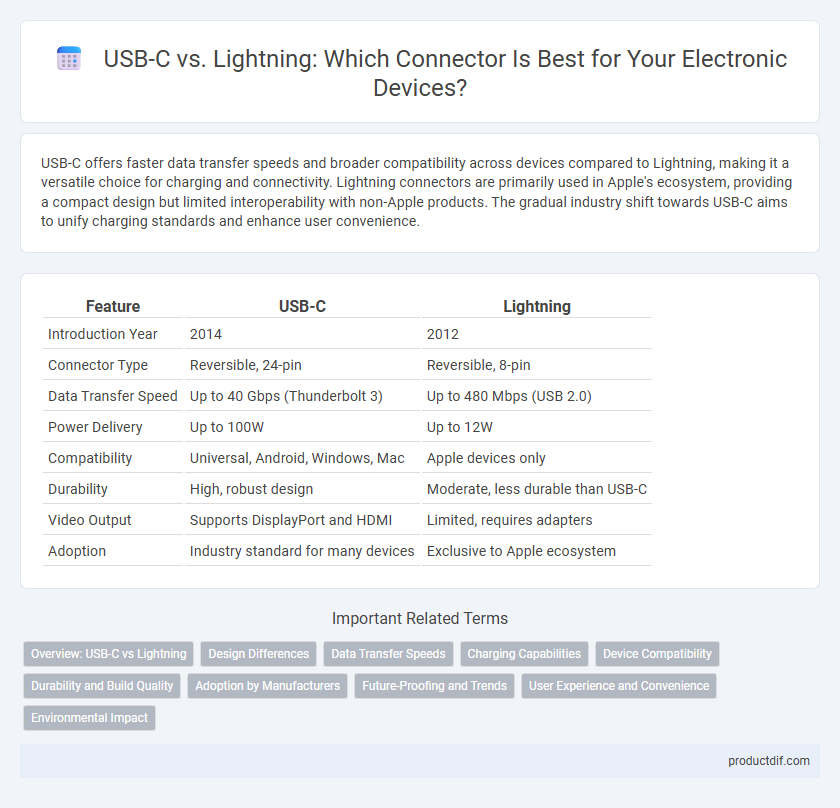 USB-C vs. Lightning: Which Connector Is Best for Your Electronic Devices?

USB-C offers faster data transfer speeds and broader compatibility across devices compared to Lightning, making it a versatile choice for charging and connectivity. Lightning connectors are primarily used in Apple's ecosystem, providing a compact design but limited interoperability with non-Apple products. The gradual industry shift towards USB-C aims to unify charging standards and enhance user convenience.

| Feature | USB-C | Lightning |
|---|---|---|
| Introduction Year | 2014 | 2012 |
| Connector Type | Reversible, 24-pin | Reversible, 8-pin |
| Data Transfer Speed | Up to 40 Gbps (Thunderbolt 3) | Up to 480 Mbps (USB 2.0) |
| Power Delivery | Up to 100W | Up to 12W |
| Compatibility | Universal, Android, Windows, Mac | Apple devices only |
| Durability | High, robust design | Moderate, less durable than USB-C |
| Video Output | Supports DisplayPort and HDMI | Limited, requires adapters |
| Adoption | Industry standard for many devices | Exclusive to Apple ecosystem |

Important Related Terms

Overview: USB-C vs Lightning
Design Differences
Data Transfer Speeds
Charging Capabilities
Device Compatibility
Durability and Build Quality
Adoption by Manufacturers
Future-Proofing and Trends
User Experience and Convenience
Environmental Impact

productdif.com