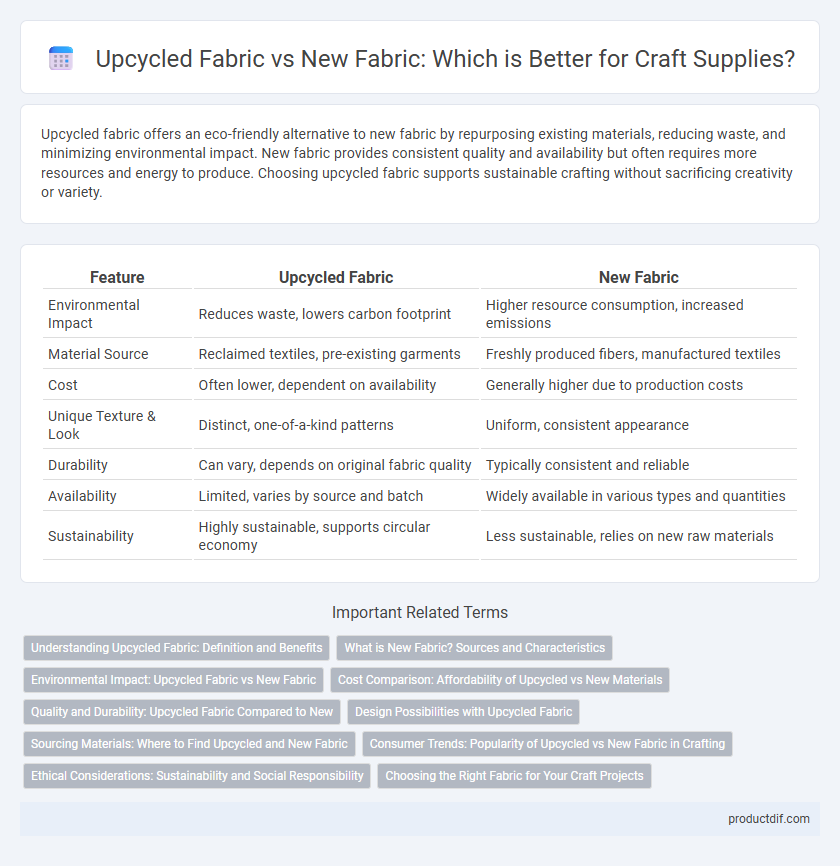 Upcycled Fabric vs New Fabric: Which is Better for Craft Supplies?

Upcycled fabric offers an eco-friendly alternative to new fabric by repurposing existing materials, reducing waste, and minimizing environmental impact. New fabric provides consistent quality and availability but often requires more resources and energy to produce. Choosing upcycled fabric supports sustainable crafting without sacrificing creativity or variety.

| Feature | Upcycled Fabric | New Fabric |
|---|---|---|
| Environmental Impact | Reduces waste, lowers carbon footprint | Higher resource consumption, increased emissions |
| Material Source | Reclaimed textiles, pre-existing garments | Freshly produced fibers, manufactured textiles |
| Cost | Often lower, dependent on availability | Generally higher due to production costs |
| Unique Texture & Look | Distinct, one-of-a-kind patterns | Uniform, consistent appearance |
| Durability | Can vary, depends on original fabric quality | Typically consistent and reliable |
| Availability | Limited, varies by source and batch | Widely available in various types and quantities |
| Sustainability | Highly sustainable, supports circular economy | Less sustainable, relies on new raw materials |

Important Related Terms

Understanding Upcycled Fabric: Definition and Benefits
What is New Fabric? Sources and Characteristics
Environmental Impact: Upcycled Fabric vs New Fabric
Cost Comparison: Affordability of Upcycled vs New Materials
Quality and Durability: Upcycled Fabric Compared to New
Design Possibilities with Upcycled Fabric
Sourcing Materials: Where to Find Upcycled and New Fabric
Consumer Trends: Popularity of Upcycled vs New Fabric in Crafting
Ethical Considerations: Sustainability and Social Responsibility
Choosing the Right Fabric for Your Craft Projects

productdif.com