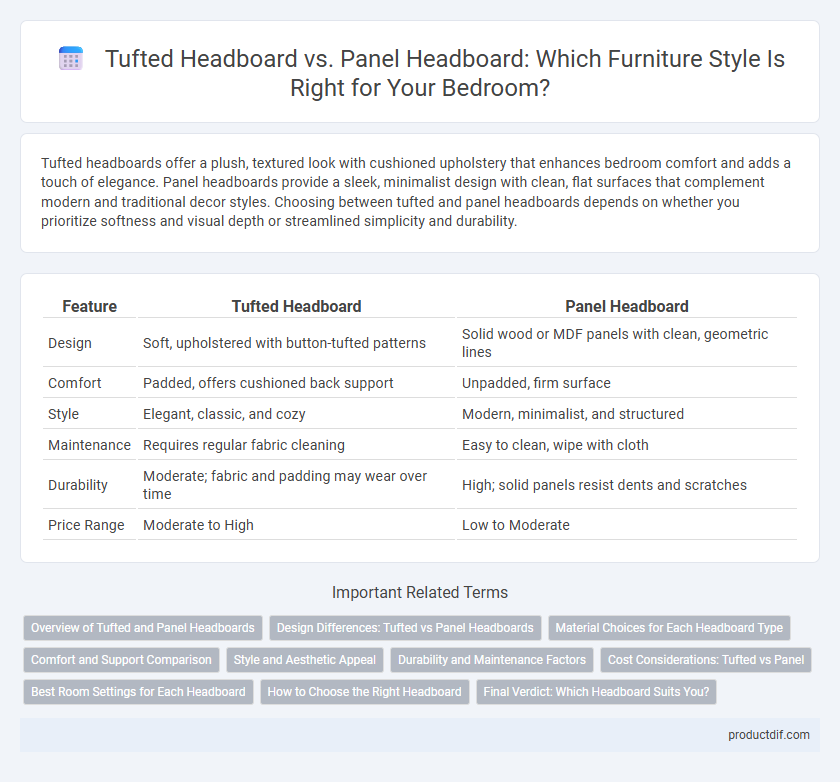 Tufted Headboard vs. Panel Headboard: Which Furniture Style Is Right for Your Bedroom?

Tufted headboards offer a plush, textured look with cushioned upholstery that enhances bedroom comfort and adds a touch of elegance. Panel headboards provide a sleek, minimalist design with clean, flat surfaces that complement modern and traditional decor styles. Choosing between tufted and panel headboards depends on whether you prioritize softness and visual depth or streamlined simplicity and durability.

| Feature | Tufted Headboard | Panel Headboard |
|---|---|---|
| Design | Soft, upholstered with button-tufted patterns | Solid wood or MDF panels with clean, geometric lines |
| Comfort | Padded, offers cushioned back support | Unpadded, firm surface |
| Style | Elegant, classic, and cozy | Modern, minimalist, and structured |
| Maintenance | Requires regular fabric cleaning | Easy to clean, wipe with cloth |
| Durability | Moderate; fabric and padding may wear over time | High; solid panels resist dents and scratches |
| Price Range | Moderate to High | Low to Moderate |

Important Related Terms

Overview of Tufted and Panel Headboards
Design Differences: Tufted vs Panel Headboards
Material Choices for Each Headboard Type
Comfort and Support Comparison
Style and Aesthetic Appeal
Durability and Maintenance Factors
Cost Considerations: Tufted vs Panel
Best Room Settings for Each Headboard
How to Choose the Right Headboard
Final Verdict: Which Headboard Suits You?

productdif.com