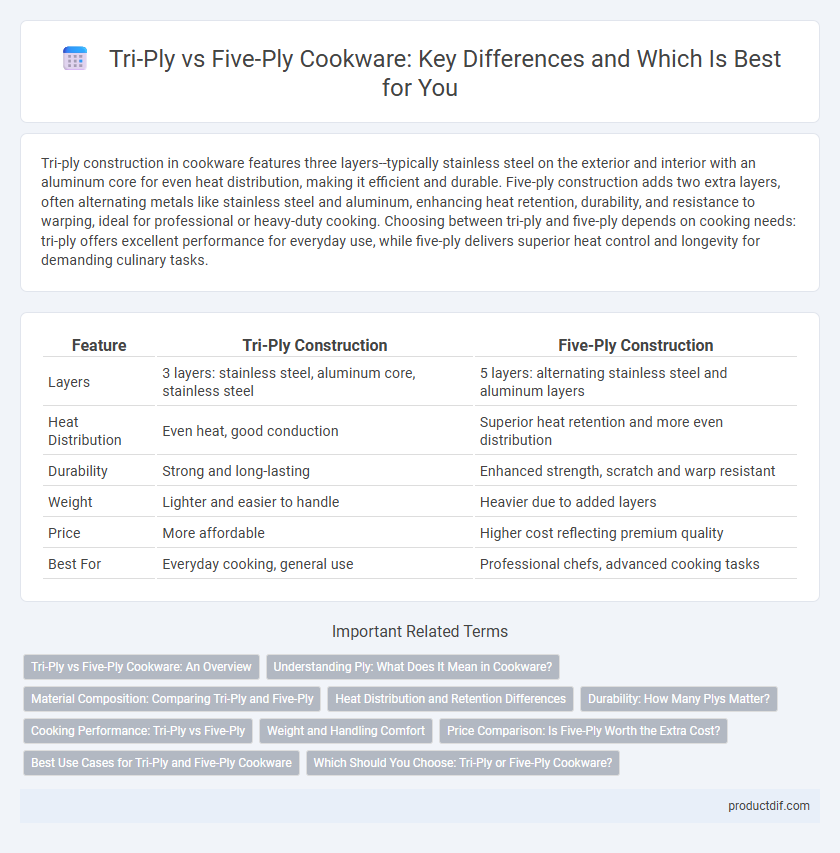 Tri-Ply vs Five-Ply Cookware: Key Differences and Which Is Best for You

Tri-ply construction in cookware features three layers--typically stainless steel on the exterior and interior with an aluminum core for even heat distribution, making it efficient and durable. Five-ply construction adds two extra layers, often alternating metals like stainless steel and aluminum, enhancing heat retention, durability, and resistance to warping, ideal for professional or heavy-duty cooking. Choosing between tri-ply and five-ply depends on cooking needs: tri-ply offers excellent performance for everyday use, while five-ply delivers superior heat control and longevity for demanding culinary tasks.

| Feature | Tri-Ply Construction | Five-Ply Construction |
|---|---|---|
| Layers | 3 layers: stainless steel, aluminum core, stainless steel | 5 layers: alternating stainless steel and aluminum layers |
| Heat Distribution | Even heat, good conduction | Superior heat retention and more even distribution |
| Durability | Strong and long-lasting | Enhanced strength, scratch and warp resistant |
| Weight | Lighter and easier to handle | Heavier due to added layers |
| Price | More affordable | Higher cost reflecting premium quality |
| Best For | Everyday cooking, general use | Professional chefs, advanced cooking tasks |

Important Related Terms

Tri-Ply vs Five-Ply Cookware: An Overview
Understanding Ply: What Does It Mean in Cookware?
Material Composition: Comparing Tri-Ply and Five-Ply
Heat Distribution and Retention Differences
Durability: How Many Plys Matter?
Cooking Performance: Tri-Ply vs Five-Ply
Weight and Handling Comfort
Price Comparison: Is Five-Ply Worth the Extra Cost?
Best Use Cases for Tri-Ply and Five-Ply Cookware
Which Should You Choose: Tri-Ply or Five-Ply Cookware?

productdif.com