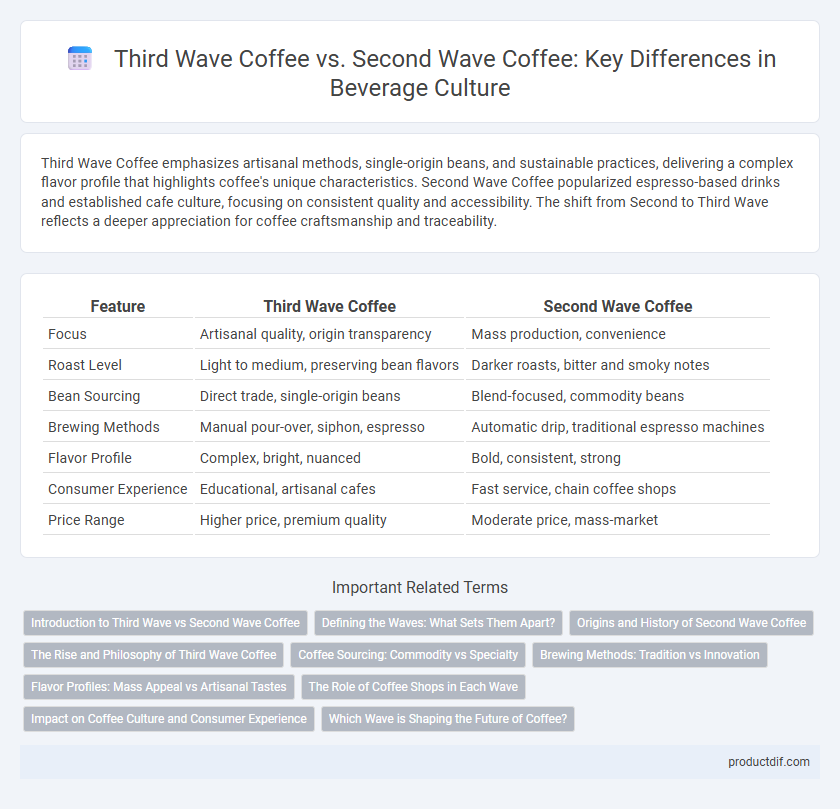 Third Wave Coffee vs. Second Wave Coffee: Key Differences in Beverage Culture

Third Wave Coffee emphasizes artisanal methods, single-origin beans, and sustainable practices, delivering a complex flavor profile that highlights coffee's unique characteristics. Second Wave Coffee popularized espresso-based drinks and established cafe culture, focusing on consistent quality and accessibility. The shift from Second to Third Wave reflects a deeper appreciation for coffee craftsmanship and traceability.

| Feature | Third Wave Coffee | Second Wave Coffee |
|---|---|---|
| Focus | Artisanal quality, origin transparency | Mass production, convenience |
| Roast Level | Light to medium, preserving bean flavors | Darker roasts, bitter and smoky notes |
| Bean Sourcing | Direct trade, single-origin beans | Blend-focused, commodity beans |
| Brewing Methods | Manual pour-over, siphon, espresso | Automatic drip, traditional espresso machines |
| Flavor Profile | Complex, bright, nuanced | Bold, consistent, strong |
| Consumer Experience | Educational, artisanal cafes | Fast service, chain coffee shops |
| Price Range | Higher price, premium quality | Moderate price, mass-market |

Important Related Terms

Introduction to Third Wave vs Second Wave Coffee
Defining the Waves: What Sets Them Apart?
Origins and History of Second Wave Coffee
The Rise and Philosophy of Third Wave Coffee
Coffee Sourcing: Commodity vs Specialty
Brewing Methods: Tradition vs Innovation
Flavor Profiles: Mass Appeal vs Artisanal Tastes
The Role of Coffee Shops in Each Wave
Impact on Coffee Culture and Consumer Experience
Which Wave is Shaping the Future of Coffee?

productdif.com