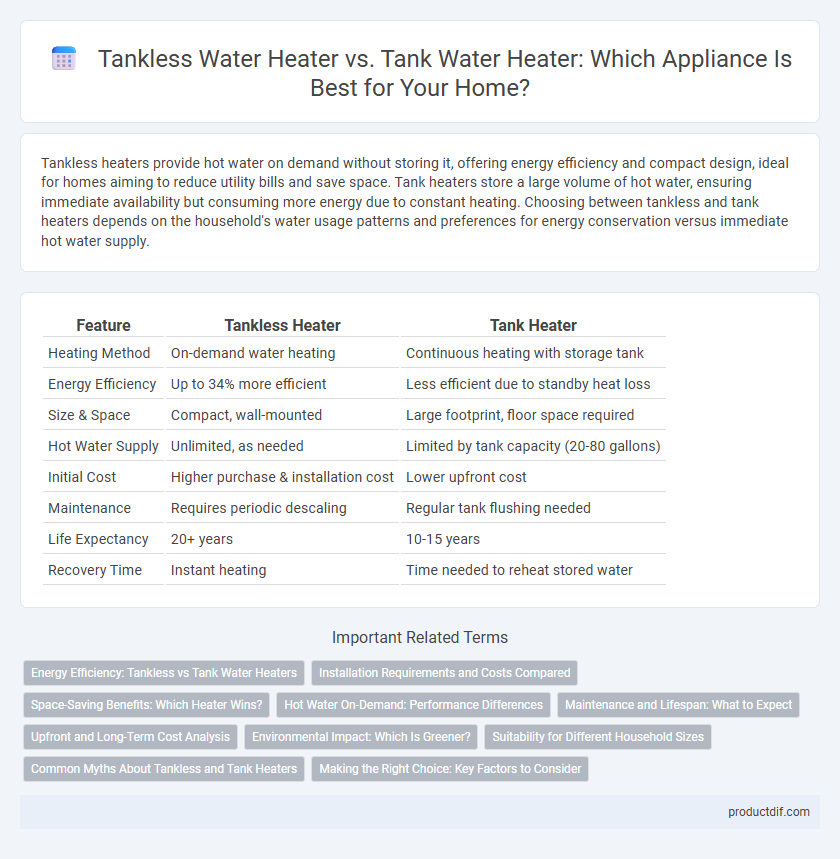 Tankless Water Heater vs. Tank Water Heater: Which Appliance Is Best for Your Home?

Tankless heaters provide hot water on demand without storing it, offering energy efficiency and compact design, ideal for homes aiming to reduce utility bills and save space. Tank heaters store a large volume of hot water, ensuring immediate availability but consuming more energy due to constant heating. Choosing between tankless and tank heaters depends on the household's water usage patterns and preferences for energy conservation versus immediate hot water supply.

| Feature | Tankless Heater | Tank Heater |
|---|---|---|
| Heating Method | On-demand water heating | Continuous heating with storage tank |
| Energy Efficiency | Up to 34% more efficient | Less efficient due to standby heat loss |
| Size & Space | Compact, wall-mounted | Large footprint, floor space required |
| Hot Water Supply | Unlimited, as needed | Limited by tank capacity (20-80 gallons) |
| Initial Cost | Higher purchase & installation cost | Lower upfront cost |
| Maintenance | Requires periodic descaling | Regular tank flushing needed |
| Life Expectancy | 20+ years | 10-15 years |
| Recovery Time | Instant heating | Time needed to reheat stored water |

Important Related Terms

Energy Efficiency: Tankless vs Tank Water Heaters
Installation Requirements and Costs Compared
Space-Saving Benefits: Which Heater Wins?
Hot Water On-Demand: Performance Differences
Maintenance and Lifespan: What to Expect
Upfront and Long-Term Cost Analysis
Environmental Impact: Which Is Greener?
Suitability for Different Household Sizes
Common Myths About Tankless and Tank Heaters
Making the Right Choice: Key Factors to Consider

productdif.com