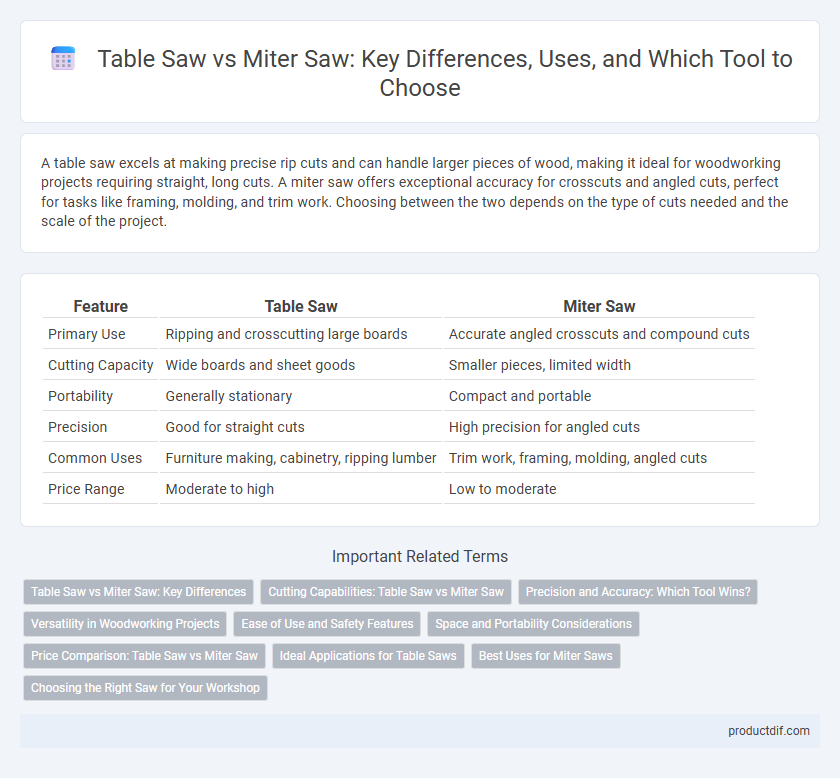 Table Saw vs Miter Saw: Key Differences, Uses, and Which Tool to Choose

A table saw excels at making precise rip cuts and can handle larger pieces of wood, making it ideal for woodworking projects requiring straight, long cuts. A miter saw offers exceptional accuracy for crosscuts and angled cuts, perfect for tasks like framing, molding, and trim work. Choosing between the two depends on the type of cuts needed and the scale of the project.

| Feature | Table Saw | Miter Saw |
|---|---|---|
| Primary Use | Ripping and crosscutting large boards | Accurate angled crosscuts and compound cuts |
| Cutting Capacity | Wide boards and sheet goods | Smaller pieces, limited width |
| Portability | Generally stationary | Compact and portable |
| Precision | Good for straight cuts | High precision for angled cuts |
| Common Uses | Furniture making, cabinetry, ripping lumber | Trim work, framing, molding, angled cuts |
| Price Range | Moderate to high | Low to moderate |

Important Related Terms

Table Saw vs Miter Saw: Key Differences
Cutting Capabilities: Table Saw vs Miter Saw
Precision and Accuracy: Which Tool Wins?
Versatility in Woodworking Projects
Ease of Use and Safety Features
Space and Portability Considerations
Price Comparison: Table Saw vs Miter Saw
Ideal Applications for Table Saws
Best Uses for Miter Saws
Choosing the Right Saw for Your Workshop

productdif.com