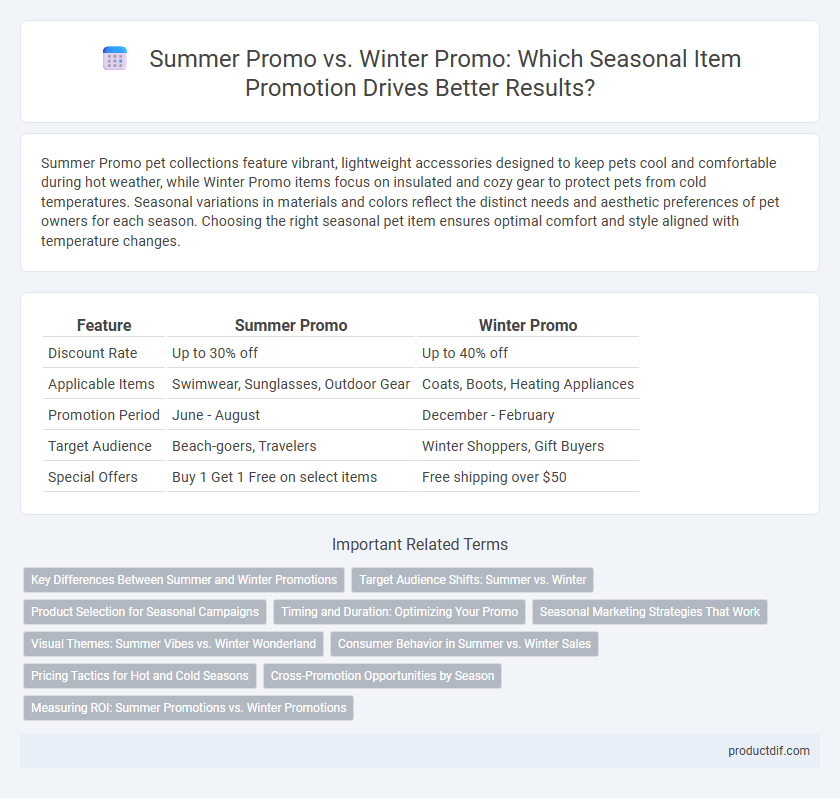 Summer Promo vs. Winter Promo: Which Seasonal Item Promotion Drives Better Results?

Summer Promo pet collections feature vibrant, lightweight accessories designed to keep pets cool and comfortable during hot weather, while Winter Promo items focus on insulated and cozy gear to protect pets from cold temperatures. Seasonal variations in materials and colors reflect the distinct needs and aesthetic preferences of pet owners for each season. Choosing the right seasonal pet item ensures optimal comfort and style aligned with temperature changes.

| Feature | Summer Promo | Winter Promo |
|---|---|---|
| Discount Rate | Up to 30% off | Up to 40% off |
| Applicable Items | Swimwear, Sunglasses, Outdoor Gear | Coats, Boots, Heating Appliances |
| Promotion Period | June - August | December - February |
| Target Audience | Beach-goers, Travelers | Winter Shoppers, Gift Buyers |
| Special Offers | Buy 1 Get 1 Free on select items | Free shipping over $50 |

Important Related Terms

Key Differences Between Summer and Winter Promotions
Target Audience Shifts: Summer vs. Winter
Product Selection for Seasonal Campaigns
Timing and Duration: Optimizing Your Promo
Seasonal Marketing Strategies That Work
Visual Themes: Summer Vibes vs. Winter Wonderland
Consumer Behavior in Summer vs. Winter Sales
Pricing Tactics for Hot and Cold Seasons
Cross-Promotion Opportunities by Season
Measuring ROI: Summer Promotions vs. Winter Promotions

productdif.com