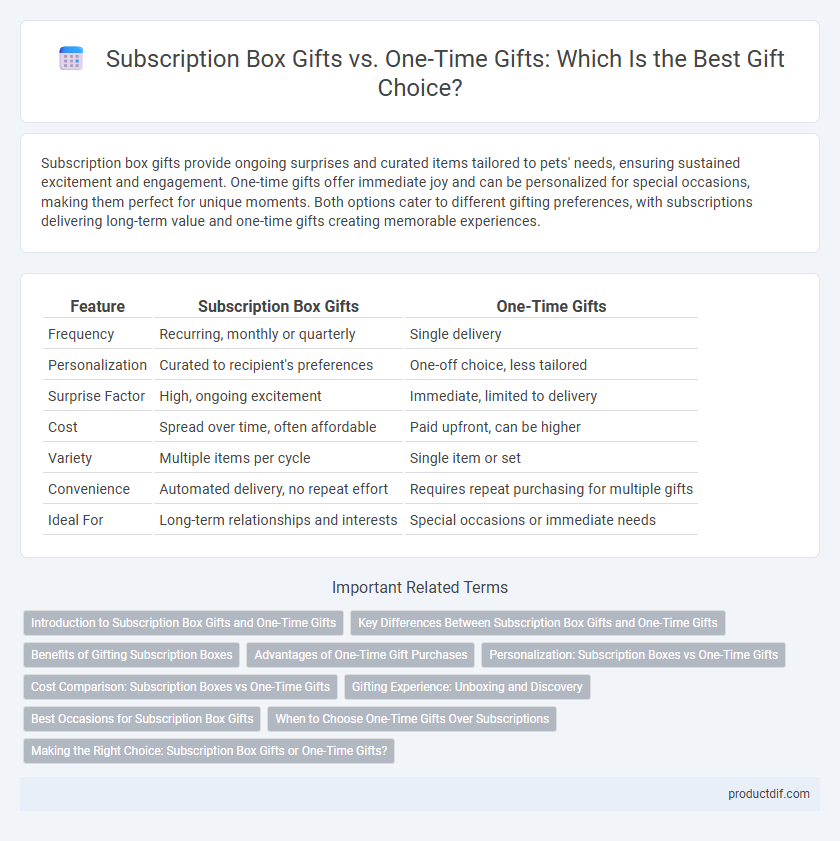 Subscription Box Gifts vs. One-Time Gifts: Which Is the Best Gift Choice?

Subscription box gifts provide ongoing surprises and curated items tailored to pets' needs, ensuring sustained excitement and engagement. One-time gifts offer immediate joy and can be personalized for special occasions, making them perfect for unique moments. Both options cater to different gifting preferences, with subscriptions delivering long-term value and one-time gifts creating memorable experiences.

| Feature | Subscription Box Gifts | One-Time Gifts |
|---|---|---|
| Frequency | Recurring, monthly or quarterly | Single delivery |
| Personalization | Curated to recipient's preferences | One-off choice, less tailored |
| Surprise Factor | High, ongoing excitement | Immediate, limited to delivery |
| Cost | Spread over time, often affordable | Paid upfront, can be higher |
| Variety | Multiple items per cycle | Single item or set |
| Convenience | Automated delivery, no repeat effort | Requires repeat purchasing for multiple gifts |
| Ideal For | Long-term relationships and interests | Special occasions or immediate needs |

Important Related Terms

Introduction to Subscription Box Gifts and One-Time Gifts
Key Differences Between Subscription Box Gifts and One-Time Gifts
Benefits of Gifting Subscription Boxes
Advantages of One-Time Gift Purchases
Personalization: Subscription Boxes vs One-Time Gifts
Cost Comparison: Subscription Boxes vs One-Time Gifts
Gifting Experience: Unboxing and Discovery
Best Occasions for Subscription Box Gifts
When to Choose One-Time Gifts Over Subscriptions
Making the Right Choice: Subscription Box Gifts or One-Time Gifts?

productdif.com