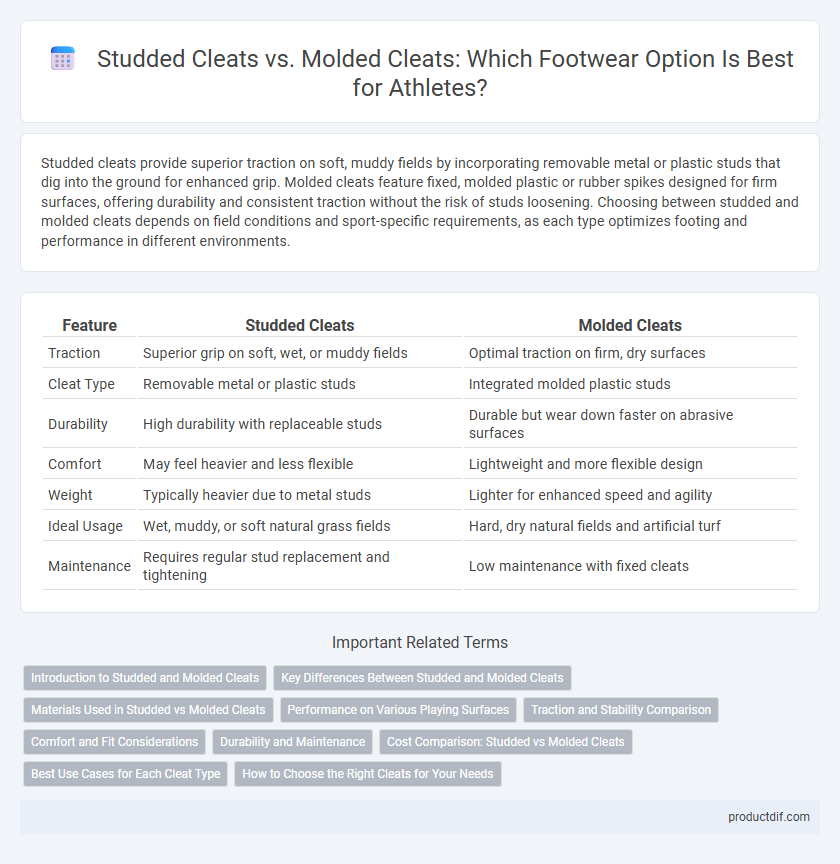 Studded Cleats vs. Molded Cleats: Which Footwear Option Is Best for Athletes?

Studded cleats provide superior traction on soft, muddy fields by incorporating removable metal or plastic studs that dig into the ground for enhanced grip. Molded cleats feature fixed, molded plastic or rubber spikes designed for firm surfaces, offering durability and consistent traction without the risk of studs loosening. Choosing between studded and molded cleats depends on field conditions and sport-specific requirements, as each type optimizes footing and performance in different environments.

| Feature | Studded Cleats | Molded Cleats |
|---|---|---|
| Traction | Superior grip on soft, wet, or muddy fields | Optimal traction on firm, dry surfaces |
| Cleat Type | Removable metal or plastic studs | Integrated molded plastic studs |
| Durability | High durability with replaceable studs | Durable but wear down faster on abrasive surfaces |
| Comfort | May feel heavier and less flexible | Lightweight and more flexible design |
| Weight | Typically heavier due to metal studs | Lighter for enhanced speed and agility |
| Ideal Usage | Wet, muddy, or soft natural grass fields | Hard, dry natural fields and artificial turf |
| Maintenance | Requires regular stud replacement and tightening | Low maintenance with fixed cleats |

Important Related Terms

Introduction to Studded and Molded Cleats
Key Differences Between Studded and Molded Cleats
Materials Used in Studded vs Molded Cleats
Performance on Various Playing Surfaces
Traction and Stability Comparison
Comfort and Fit Considerations
Durability and Maintenance
Cost Comparison: Studded vs Molded Cleats
Best Use Cases for Each Cleat Type
How to Choose the Right Cleats for Your Needs

productdif.com