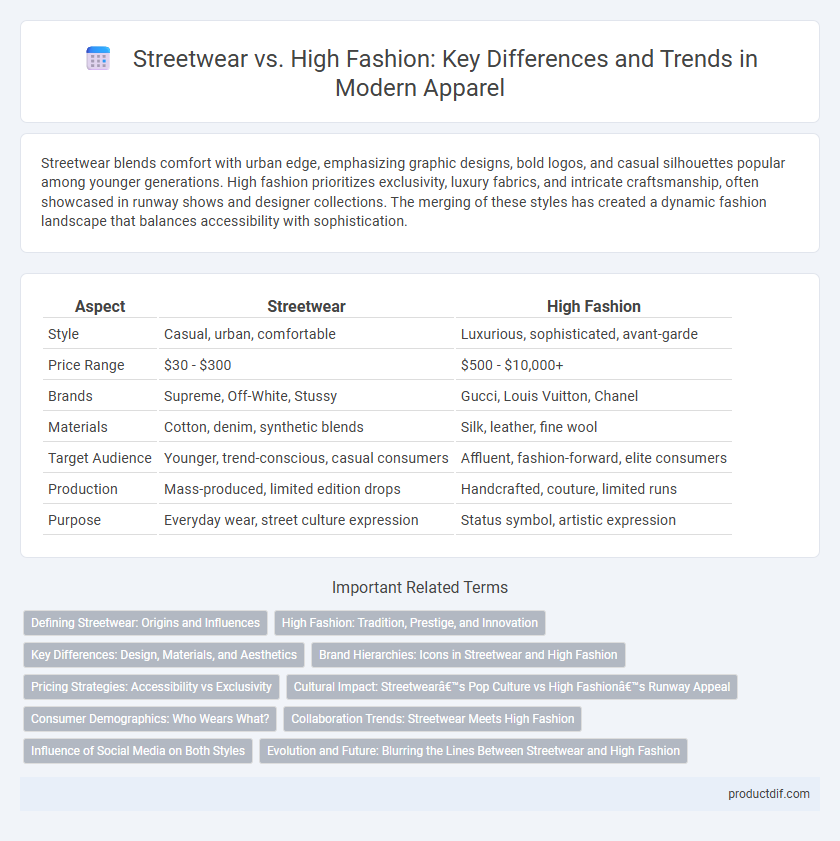 Streetwear vs. High Fashion: Key Differences and Trends in Modern Apparel

Streetwear blends comfort with urban edge, emphasizing graphic designs, bold logos, and casual silhouettes popular among younger generations. High fashion prioritizes exclusivity, luxury fabrics, and intricate craftsmanship, often showcased in runway shows and designer collections. The merging of these styles has created a dynamic fashion landscape that balances accessibility with sophistication.

| Aspect | Streetwear | High Fashion |
|---|---|---|
| Style | Casual, urban, comfortable | Luxurious, sophisticated, avant-garde |
| Price Range | \$30 - \$300 | \$500 - \$10,000+ |
| Brands | Supreme, Off-White, Stussy | Gucci, Louis Vuitton, Chanel |
| Materials | Cotton, denim, synthetic blends | Silk, leather, fine wool |
| Target Audience | Younger, trend-conscious, casual consumers | Affluent, fashion-forward, elite consumers |
| Production | Mass-produced, limited edition drops | Handcrafted, couture, limited runs |
| Purpose | Everyday wear, street culture expression | Status symbol, artistic expression |

Important Related Terms

Defining Streetwear: Origins and Influences
High Fashion: Tradition, Prestige, and Innovation
Key Differences: Design, Materials, and Aesthetics
Brand Hierarchies: Icons in Streetwear and High Fashion
Pricing Strategies: Accessibility vs Exclusivity
Cultural Impact: Streetwearâ€™s Pop Culture vs High Fashionâ€™s Runway Appeal
Consumer Demographics: Who Wears What?
Collaboration Trends: Streetwear Meets High Fashion
Influence of Social Media on Both Styles
Evolution and Future: Blurring the Lines Between Streetwear and High Fashion

productdif.com