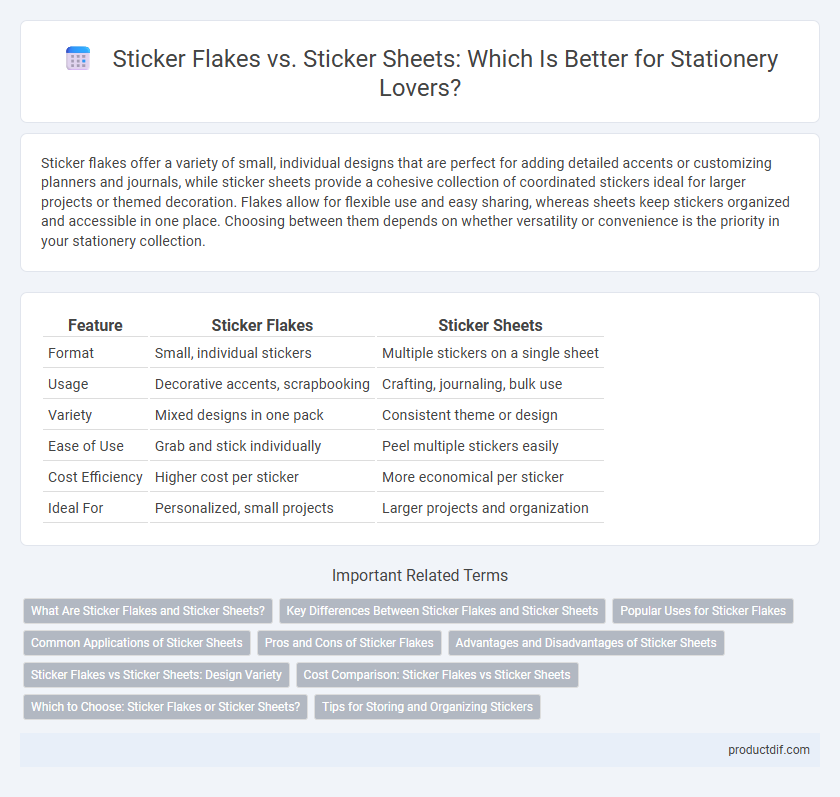 Sticker Flakes vs. Sticker Sheets: Which Is Better for Stationery Lovers?

Sticker flakes offer a variety of small, individual designs that are perfect for adding detailed accents or customizing planners and journals, while sticker sheets provide a cohesive collection of coordinated stickers ideal for larger projects or themed decoration. Flakes allow for flexible use and easy sharing, whereas sheets keep stickers organized and accessible in one place. Choosing between them depends on whether versatility or convenience is the priority in your stationery collection.

| Feature | Sticker Flakes | Sticker Sheets |
|---|---|---|
| Format | Small, individual stickers | Multiple stickers on a single sheet |
| Usage | Decorative accents, scrapbooking | Crafting, journaling, bulk use |
| Variety | Mixed designs in one pack | Consistent theme or design |
| Ease of Use | Grab and stick individually | Peel multiple stickers easily |
| Cost Efficiency | Higher cost per sticker | More economical per sticker |
| Ideal For | Personalized, small projects | Larger projects and organization |

Important Related Terms

What Are Sticker Flakes and Sticker Sheets?
Key Differences Between Sticker Flakes and Sticker Sheets
Popular Uses for Sticker Flakes
Common Applications of Sticker Sheets
Pros and Cons of Sticker Flakes
Advantages and Disadvantages of Sticker Sheets
Sticker Flakes vs Sticker Sheets: Design Variety
Cost Comparison: Sticker Flakes vs Sticker Sheets
Which to Choose: Sticker Flakes or Sticker Sheets?
Tips for Storing and Organizing Stickers

productdif.com