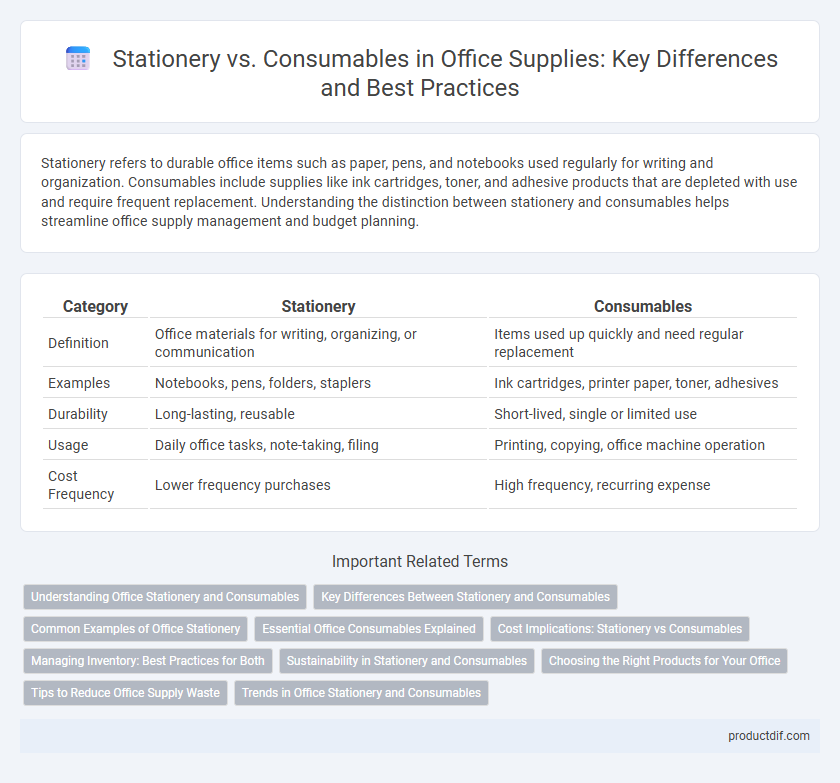 Stationery vs. Consumables in Office Supplies: Key Differences and Best Practices

Stationery refers to durable office items such as paper, pens, and notebooks used regularly for writing and organization. Consumables include supplies like ink cartridges, toner, and adhesive products that are depleted with use and require frequent replacement. Understanding the distinction between stationery and consumables helps streamline office supply management and budget planning.

| Category | Stationery | Consumables |
|---|---|---|
| Definition | Office materials for writing, organizing, or communication | Items used up quickly and need regular replacement |
| Examples | Notebooks, pens, folders, staplers | Ink cartridges, printer paper, toner, adhesives |
| Durability | Long-lasting, reusable | Short-lived, single or limited use |
| Usage | Daily office tasks, note-taking, filing | Printing, copying, office machine operation |
| Cost Frequency | Lower frequency purchases | High frequency, recurring expense |

Important Related Terms

Understanding Office Stationery and Consumables
Key Differences Between Stationery and Consumables
Common Examples of Office Stationery
Essential Office Consumables Explained
Cost Implications: Stationery vs Consumables
Managing Inventory: Best Practices for Both
Sustainability in Stationery and Consumables
Choosing the Right Products for Your Office
Tips to Reduce Office Supply Waste
Trends in Office Stationery and Consumables

productdif.com