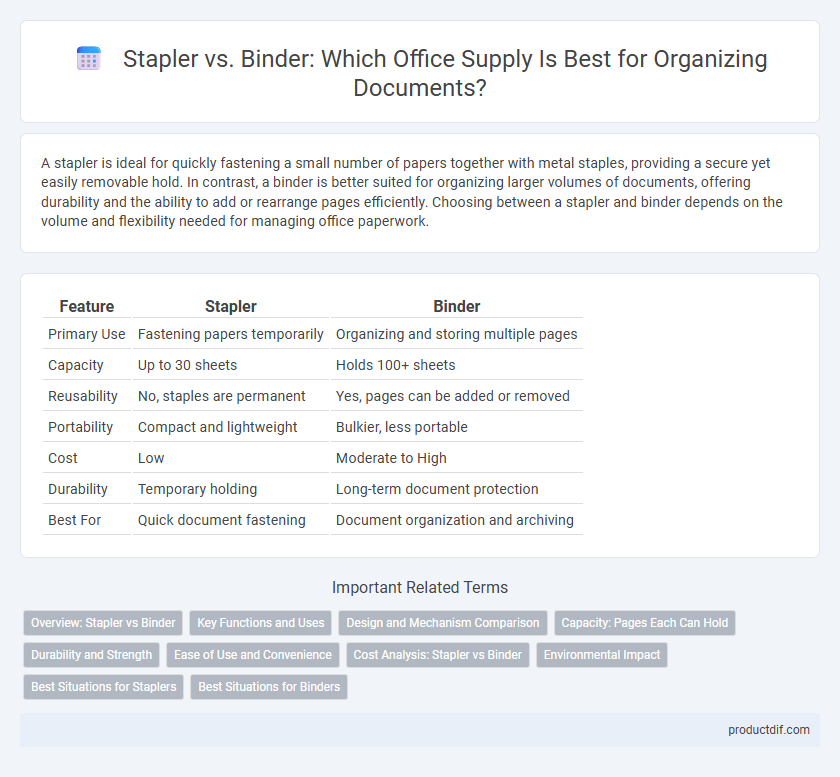 Stapler vs. Binder: Which Office Supply Is Best for Organizing Documents?

A stapler is ideal for quickly fastening a small number of papers together with metal staples, providing a secure yet easily removable hold. In contrast, a binder is better suited for organizing larger volumes of documents, offering durability and the ability to add or rearrange pages efficiently. Choosing between a stapler and binder depends on the volume and flexibility needed for managing office paperwork.

| Feature | Stapler | Binder |
|---|---|---|
| Primary Use | Fastening papers temporarily | Organizing and storing multiple pages |
| Capacity | Up to 30 sheets | Holds 100+ sheets |
| Reusability | No, staples are permanent | Yes, pages can be added or removed |
| Portability | Compact and lightweight | Bulkier, less portable |
| Cost | Low | Moderate to High |
| Durability | Temporary holding | Long-term document protection |
| Best For | Quick document fastening | Document organization and archiving |

Important Related Terms

Overview: Stapler vs Binder
Key Functions and Uses
Design and Mechanism Comparison
Capacity: Pages Each Can Hold
Durability and Strength
Ease of Use and Convenience
Cost Analysis: Stapler vs Binder
Environmental Impact
Best Situations for Staplers
Best Situations for Binders

productdif.com