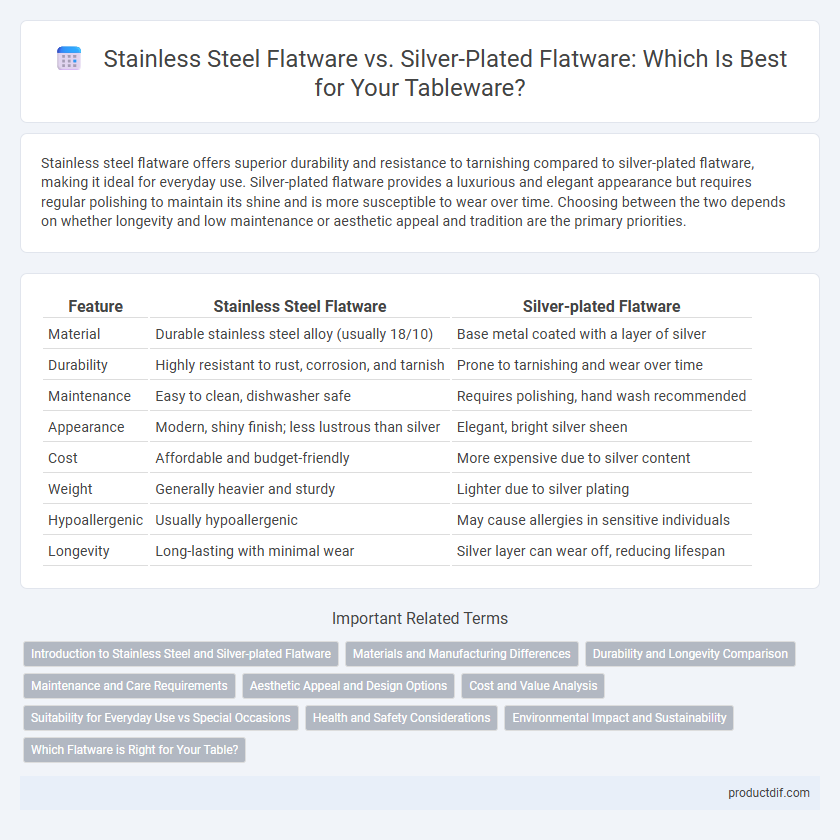 Stainless Steel Flatware vs. Silver-Plated Flatware: Which Is Best for Your Tableware?

Stainless steel flatware offers superior durability and resistance to tarnishing compared to silver-plated flatware, making it ideal for everyday use. Silver-plated flatware provides a luxurious and elegant appearance but requires regular polishing to maintain its shine and is more susceptible to wear over time. Choosing between the two depends on whether longevity and low maintenance or aesthetic appeal and tradition are the primary priorities.

| Feature | Stainless Steel Flatware | Silver-plated Flatware |
|---|---|---|
| Material | Durable stainless steel alloy (usually 18/10) | Base metal coated with a layer of silver |
| Durability | Highly resistant to rust, corrosion, and tarnish | Prone to tarnishing and wear over time |
| Maintenance | Easy to clean, dishwasher safe | Requires polishing, hand wash recommended |
| Appearance | Modern, shiny finish; less lustrous than silver | Elegant, bright silver sheen |
| Cost | Affordable and budget-friendly | More expensive due to silver content |
| Weight | Generally heavier and sturdy | Lighter due to silver plating |
| Hypoallergenic | Usually hypoallergenic | May cause allergies in sensitive individuals |
| Longevity | Long-lasting with minimal wear | Silver layer can wear off, reducing lifespan |

Important Related Terms

Introduction to Stainless Steel and Silver-plated Flatware
Materials and Manufacturing Differences
Durability and Longevity Comparison
Maintenance and Care Requirements
Aesthetic Appeal and Design Options
Cost and Value Analysis
Suitability for Everyday Use vs Special Occasions
Health and Safety Considerations
Environmental Impact and Sustainability
Which Flatware is Right for Your Table?

productdif.com