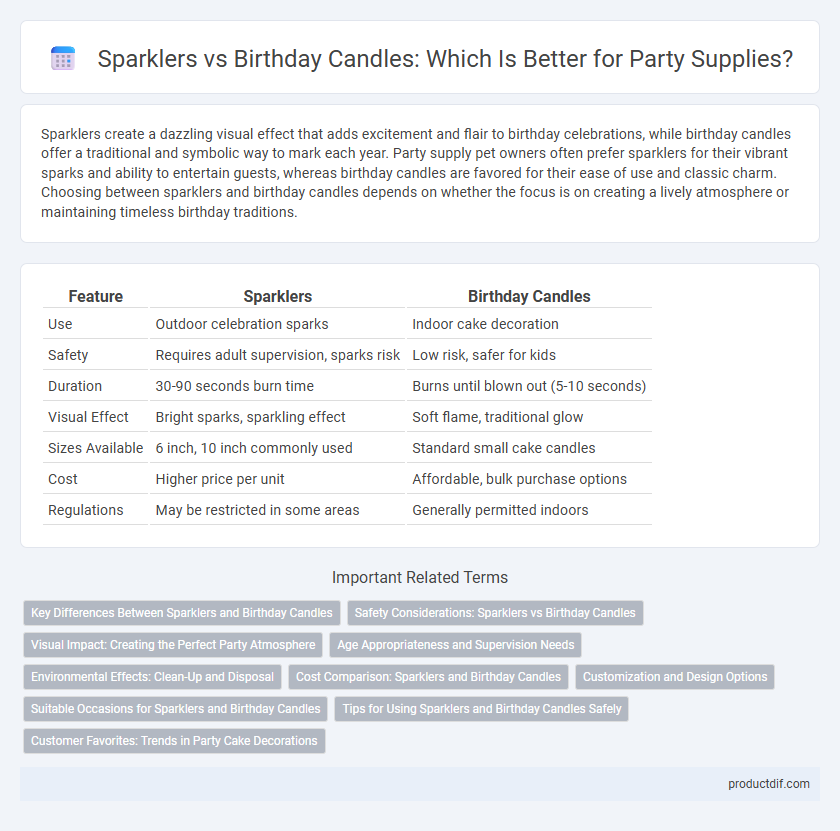 Sparklers vs Birthday Candles: Which Is Better for Party Supplies?

Sparklers create a dazzling visual effect that adds excitement and flair to birthday celebrations, while birthday candles offer a traditional and symbolic way to mark each year. Party supply pet owners often prefer sparklers for their vibrant sparks and ability to entertain guests, whereas birthday candles are favored for their ease of use and classic charm. Choosing between sparklers and birthday candles depends on whether the focus is on creating a lively atmosphere or maintaining timeless birthday traditions.

| Feature | Sparklers | Birthday Candles |
|---|---|---|
| Use | Outdoor celebration sparks | Indoor cake decoration |
| Safety | Requires adult supervision, sparks risk | Low risk, safer for kids |
| Duration | 30-90 seconds burn time | Burns until blown out (5-10 seconds) |
| Visual Effect | Bright sparks, sparkling effect | Soft flame, traditional glow |
| Sizes Available | 6 inch, 10 inch commonly used | Standard small cake candles |
| Cost | Higher price per unit | Affordable, bulk purchase options |
| Regulations | May be restricted in some areas | Generally permitted indoors |

Important Related Terms

Key Differences Between Sparklers and Birthday Candles
Safety Considerations: Sparklers vs Birthday Candles
Visual Impact: Creating the Perfect Party Atmosphere
Age Appropriateness and Supervision Needs
Environmental Effects: Clean-Up and Disposal
Cost Comparison: Sparklers and Birthday Candles
Customization and Design Options
Suitable Occasions for Sparklers and Birthday Candles
Tips for Using Sparklers and Birthday Candles Safely
Customer Favorites: Trends in Party Cake Decorations

productdif.com