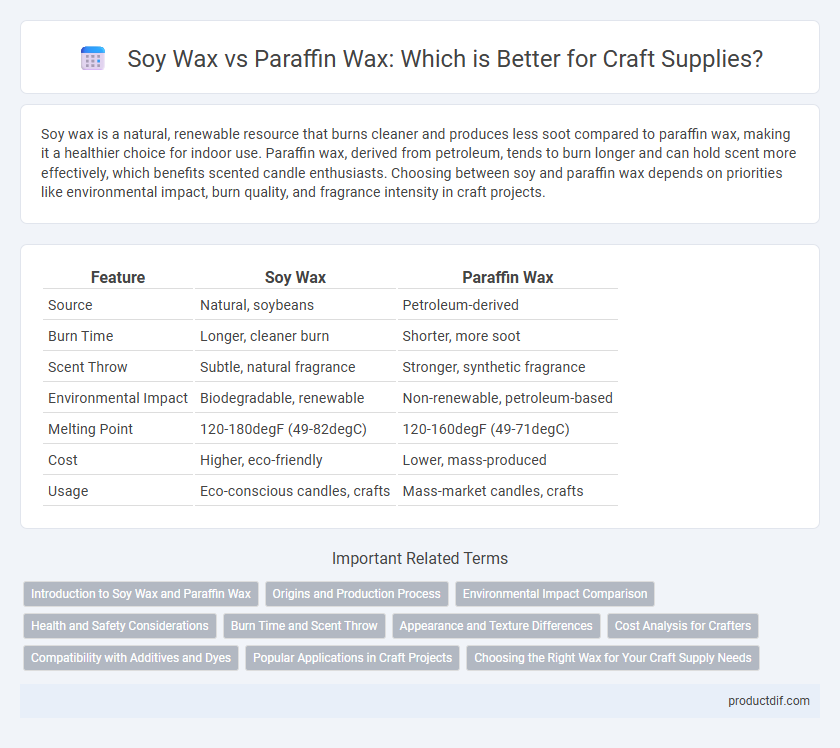 Soy Wax vs Paraffin Wax: Which is Better for Craft Supplies?

Soy wax is a natural, renewable resource that burns cleaner and produces less soot compared to paraffin wax, making it a healthier choice for indoor use. Paraffin wax, derived from petroleum, tends to burn longer and can hold scent more effectively, which benefits scented candle enthusiasts. Choosing between soy and paraffin wax depends on priorities like environmental impact, burn quality, and fragrance intensity in craft projects.

| Feature | Soy Wax | Paraffin Wax |
|---|---|---|
| Source | Natural, soybeans | Petroleum-derived |
| Burn Time | Longer, cleaner burn | Shorter, more soot |
| Scent Throw | Subtle, natural fragrance | Stronger, synthetic fragrance |
| Environmental Impact | Biodegradable, renewable | Non-renewable, petroleum-based |
| Melting Point | 120-180degF (49-82degC) | 120-160degF (49-71degC) |
| Cost | Higher, eco-friendly | Lower, mass-produced |
| Usage | Eco-conscious candles, crafts | Mass-market candles, crafts |

Important Related Terms

Introduction to Soy Wax and Paraffin Wax
Origins and Production Process
Environmental Impact Comparison
Health and Safety Considerations
Burn Time and Scent Throw
Appearance and Texture Differences
Cost Analysis for Crafters
Compatibility with Additives and Dyes
Popular Applications in Craft Projects
Choosing the Right Wax for Your Craft Supply Needs

productdif.com