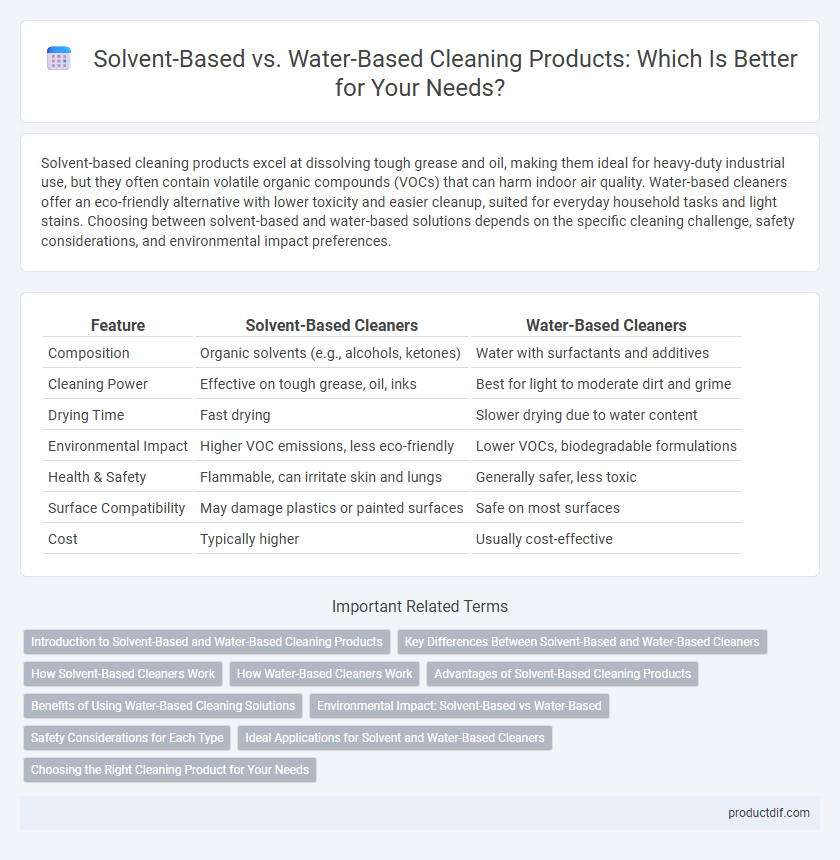 Solvent-Based vs. Water-Based Cleaning Products: Which Is Better for Your Needs?

Solvent-based cleaning products excel at dissolving tough grease and oil, making them ideal for heavy-duty industrial use, but they often contain volatile organic compounds (VOCs) that can harm indoor air quality. Water-based cleaners offer an eco-friendly alternative with lower toxicity and easier cleanup, suited for everyday household tasks and light stains. Choosing between solvent-based and water-based solutions depends on the specific cleaning challenge, safety considerations, and environmental impact preferences.

| Feature | Solvent-Based Cleaners | Water-Based Cleaners |
|---|---|---|
| Composition | Organic solvents (e.g., alcohols, ketones) | Water with surfactants and additives |
| Cleaning Power | Effective on tough grease, oil, inks | Best for light to moderate dirt and grime |
| Drying Time | Fast drying | Slower drying due to water content |
| Environmental Impact | Higher VOC emissions, less eco-friendly | Lower VOCs, biodegradable formulations |
| Health & Safety | Flammable, can irritate skin and lungs | Generally safer, less toxic |
| Surface Compatibility | May damage plastics or painted surfaces | Safe on most surfaces |
| Cost | Typically higher | Usually cost-effective |

Important Related Terms

Introduction to Solvent-Based and Water-Based Cleaning Products
Key Differences Between Solvent-Based and Water-Based Cleaners
How Solvent-Based Cleaners Work
How Water-Based Cleaners Work
Advantages of Solvent-Based Cleaning Products
Benefits of Using Water-Based Cleaning Solutions
Environmental Impact: Solvent-Based vs Water-Based
Safety Considerations for Each Type
Ideal Applications for Solvent and Water-Based Cleaners
Choosing the Right Cleaning Product for Your Needs

productdif.com